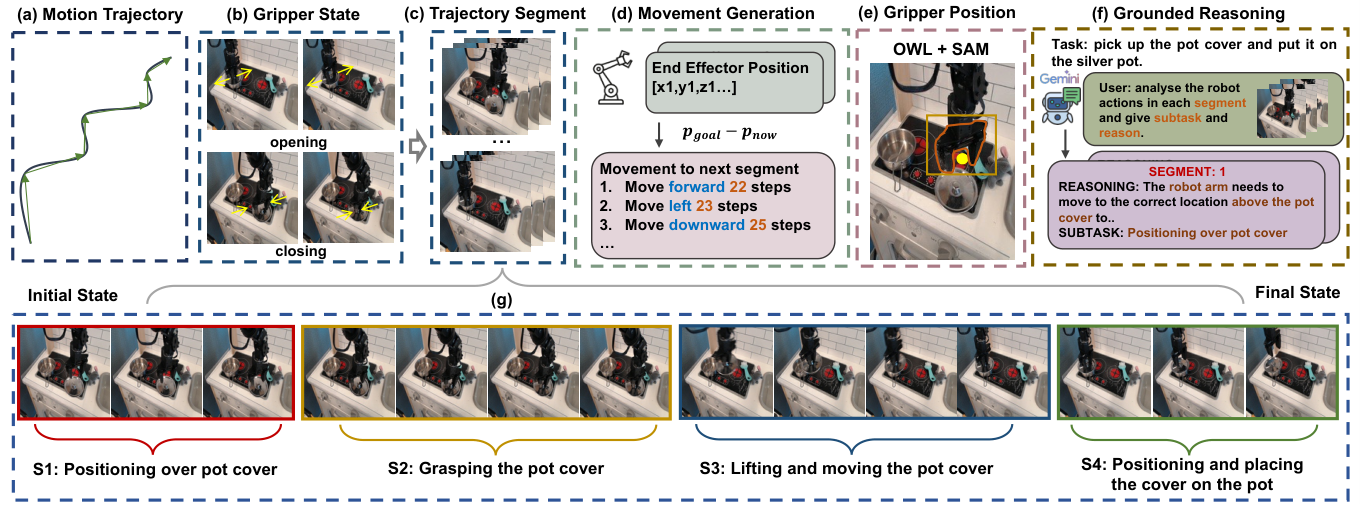 (a) Motion Trajectory

(b) Gripper State

opening

closing

(c) Trajectory Segment

...

(d) Movement Generation

End Effector Position [x1,y1,z1...]

$p_{goal} - p_{now}$

Movement to next segment
1. Move forward 22 steps
2. Move left 23 steps
3. Move downward 25 steps
...

(e) Gripper Position

OWL + SAM

(f) Grounded Reasoning

Task: pick up the pot cover and put it on the silver pot.

Gemini

User: analyse the robot actions in each segment and give subtask and reason.

SEGMENT: 1
REASONING: The robot arm needs to move to the correct location above the pot cover to..
SUBTASK: Positioning over pot cover

Initial State

(g)

Final State

S1: Positioning over pot cover

S2: Grasping the pot cover

S3: Lifting and moving the pot cover

S4: Positioning and placing the cover on the pot