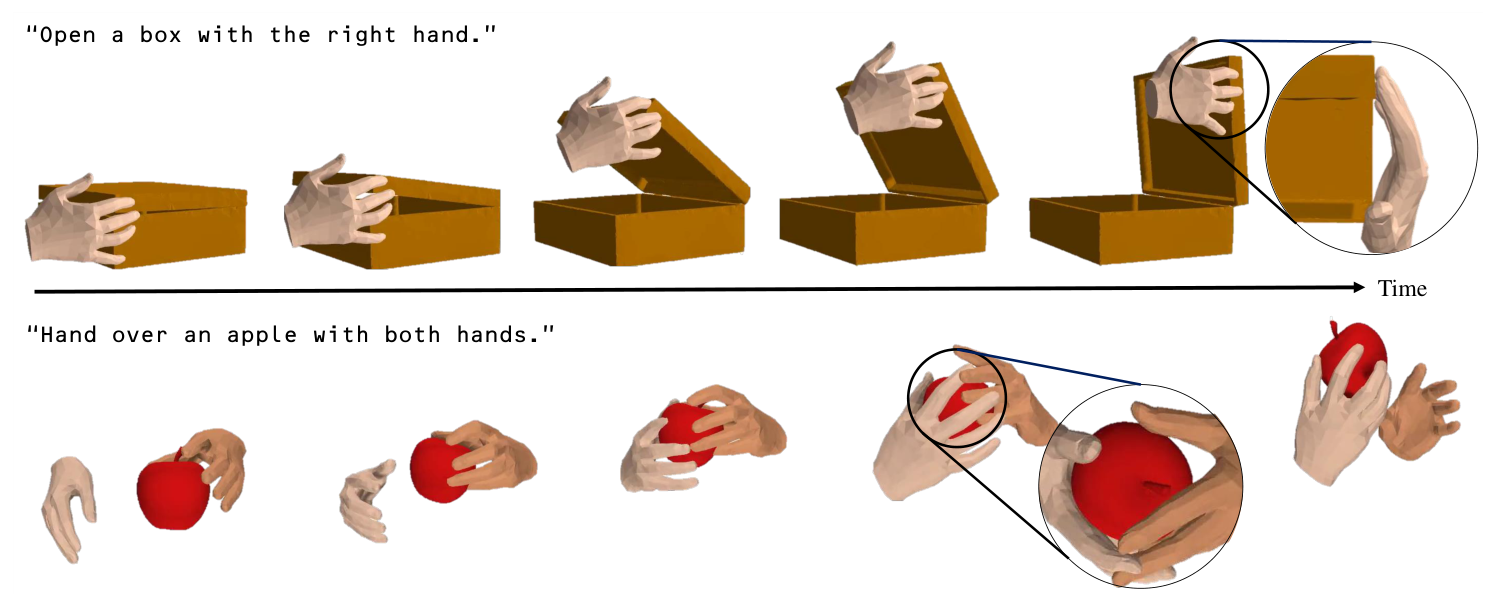 "Open a box with the right hand."

Time

"Hand over an apple with both hands."