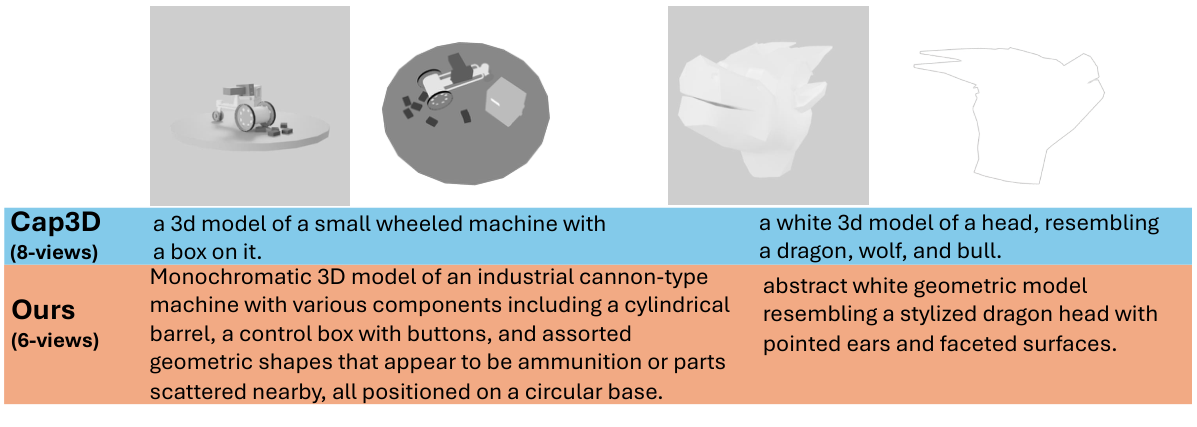 | | | |
|---|---|---|
| **Cap3D** (8-views) | a 3d model of a small wheeled machine with a box on it. | a white 3d model of a head, resembling a dragon, wolf, and bull. |
| **Ours** (6-views) | Monochromatic 3D model of an industrial cannon-type machine with various components including a cylindrical barrel, a control box with buttons, and assorted geometric shapes that appear to be ammunition or parts scattered nearby, all positioned on a circular base. | abstract white geometric model resembling a stylized dragon head with pointed ears and faceted surfaces. |