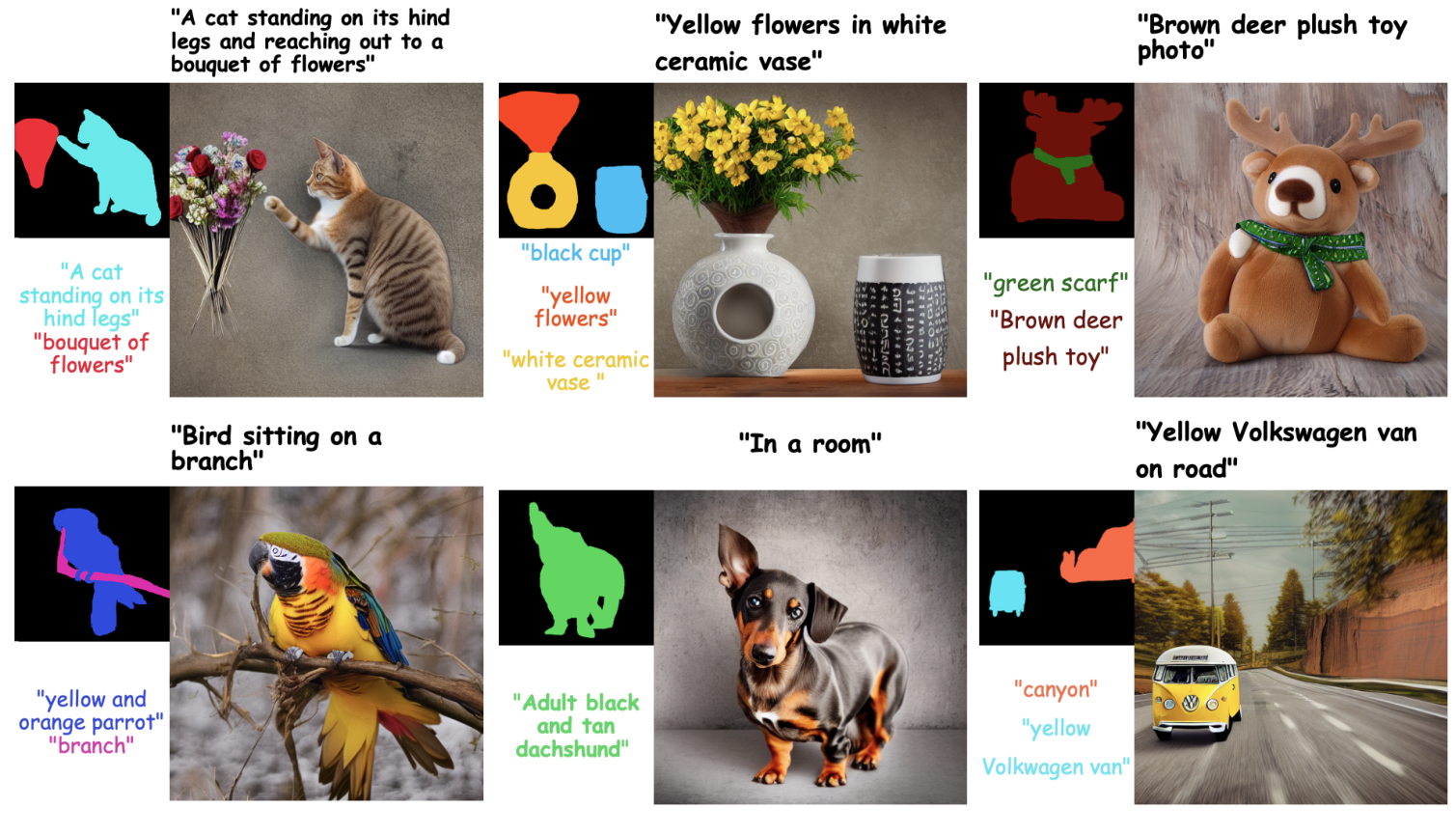 "A cat standing on its hind legs and reaching out to a bouquet of flowers"

"A cat standing on its hind legs"
"bouquet of flowers"

"Yellow flowers in white ceramic vase"

"black cup"
"yellow flowers"
"white ceramic vase "

"Brown deer plush toy photo"

"green scarf"
"Brown deer plush toy"

"Bird sitting on a branch"

"yellow and orange parrot"
"branch"

"In a room"

"Adult black and tan dachshund"

"Yellow Volkswagen van on road"

"canyon"
"yellow Volkwagen van"