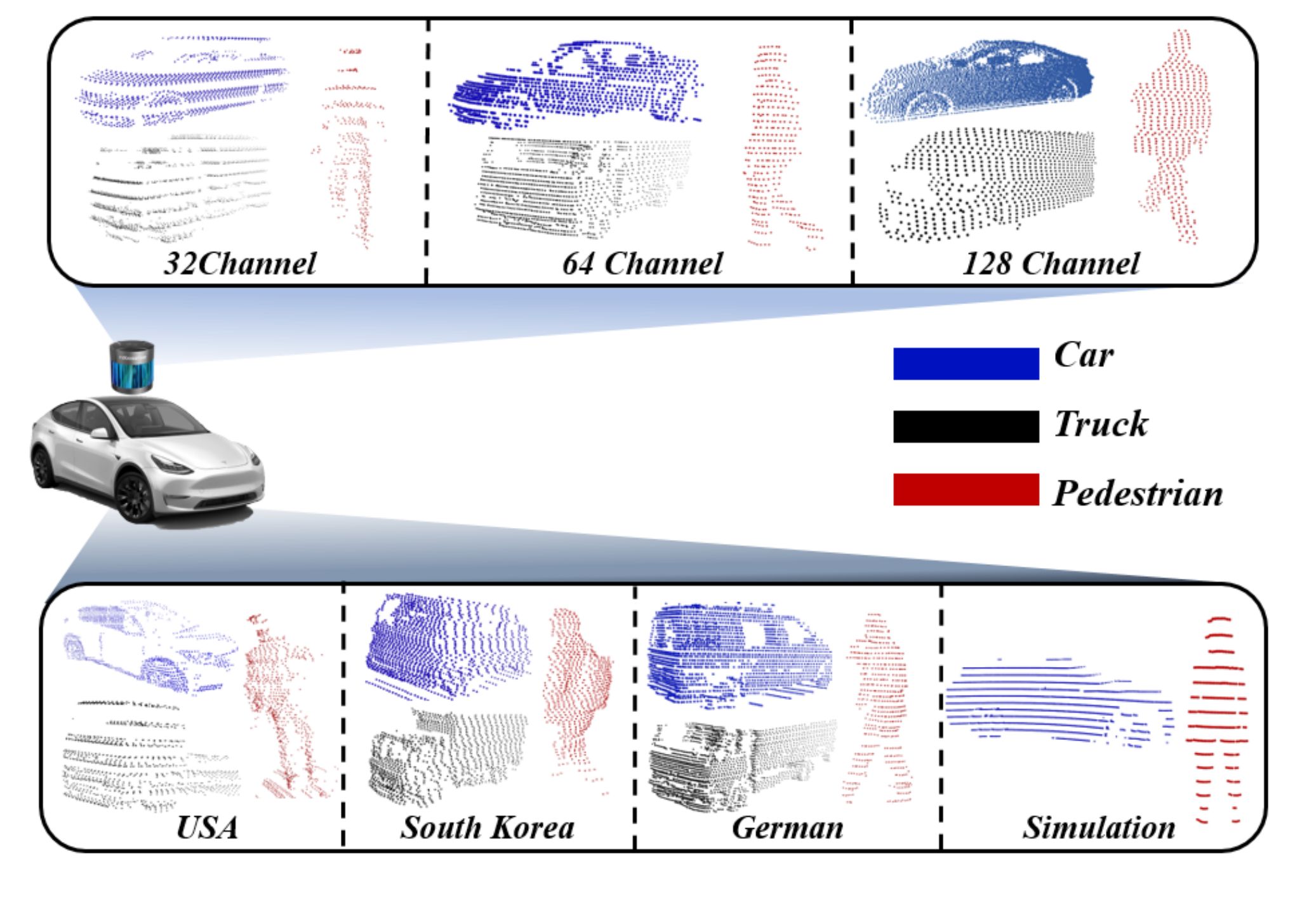 32Channel

64 Channel

128 Channel

Car

Truck

Pedestrian

USA

South Korea

German

Simulation