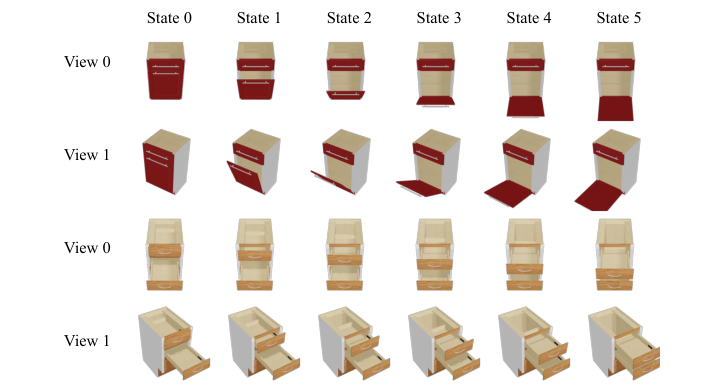 State 0 State 1 State 2 State 3 State 4 State 5

View 0

View 1

View 0

View 1