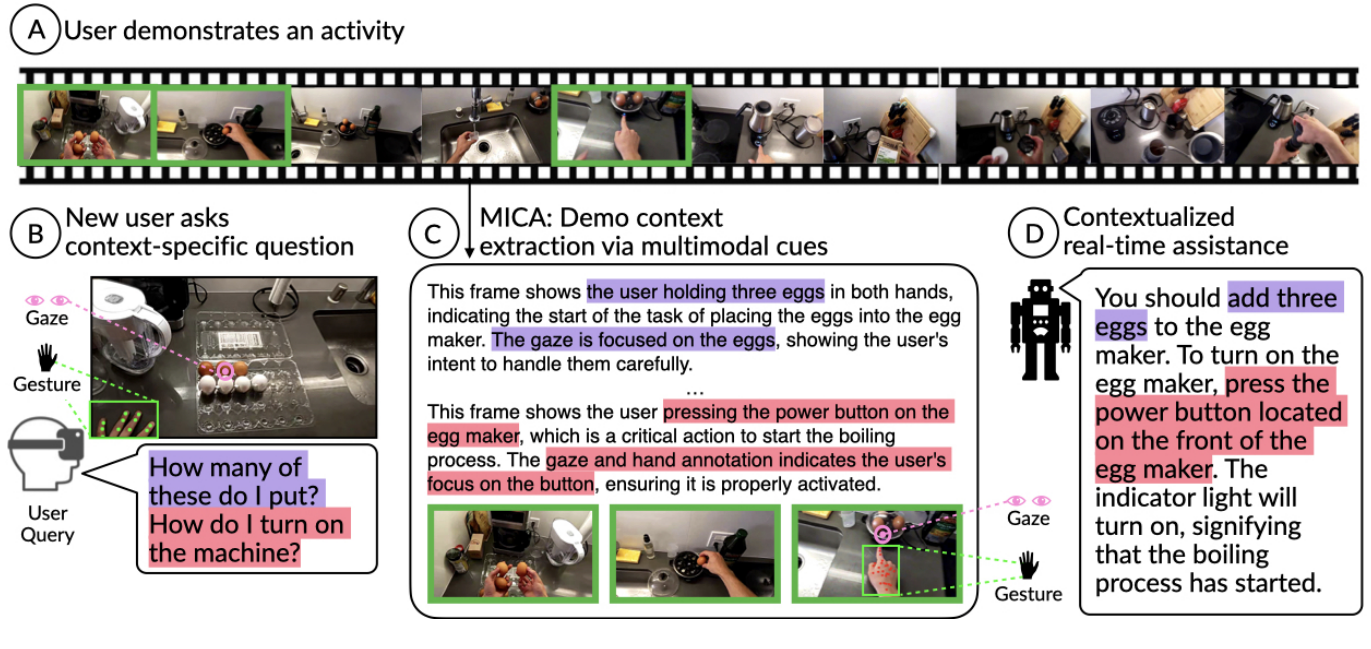 A User demonstrates an activity

B New user asks context-specific question

Gaze

Gesture

User Query

How many of these do I put?
How do I turn on the machine?

C MICA: Demo context extraction via multimodal cues

This frame shows the user holding three eggs in both hands, indicating the start of the task of placing the eggs into the egg maker. The gaze is focused on the eggs, showing the user's intent to handle them carefully.

...

This frame shows the user pressing the power button on the egg maker, which is a critical action to start the boiling process. The gaze and hand annotation indicates the user's focus on the button, ensuring it is properly activated.

Gaze

Gesture

D Contextualized real-time assistance

You should add three eggs to the egg maker. To turn on the egg maker, press the power button located on the front of the egg maker. The indicator light will turn on, signifying that the boiling process has started.