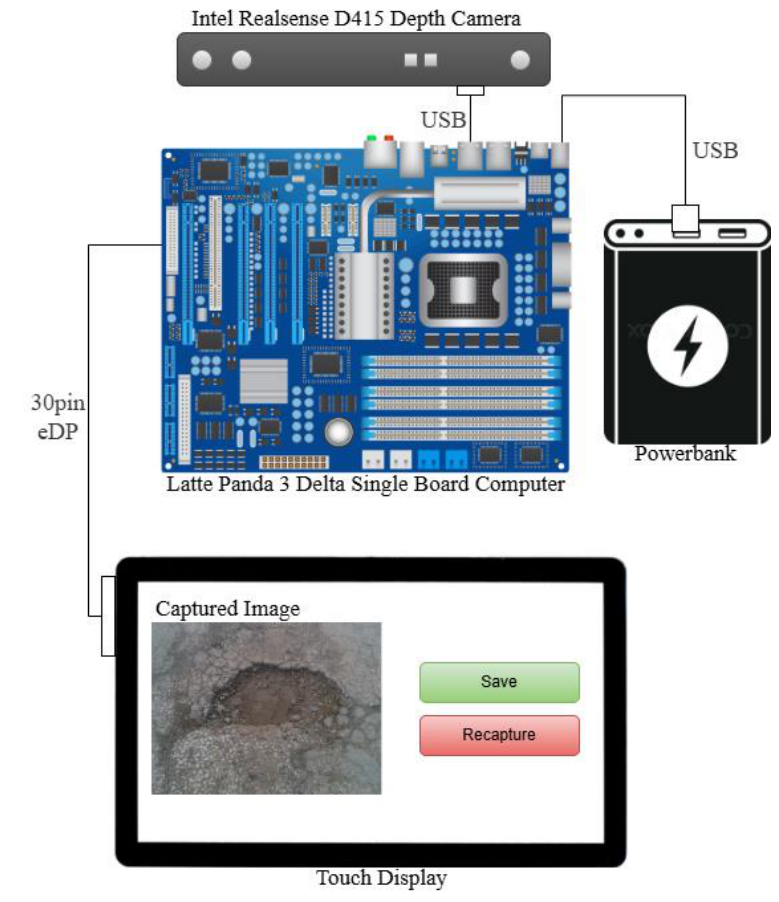 Intel Realsense D415 Depth Camera

USB

USB

30pin
eDP

Powerbank

Latte Panda 3 Delta Single Board Computer

Captured Image

Save

Recapture

Touch Display