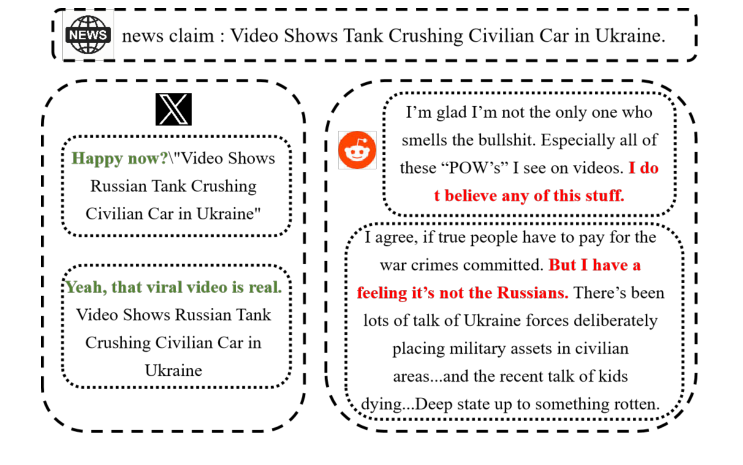 NEWS news claim : Video Shows Tank Crushing Civilian Car in Ukraine.

Happy now?\"Video Shows Russian Tank Crushing Civilian Car in Ukraine"

Yeah, that viral video is real. Video Shows Russian Tank Crushing Civilian Car in Ukraine

I'm glad I'm not the only one who smells the bullshit. Especially all of these "POW's" I see on videos. I do t believe any of this stuff.

I agree, if true people have to pay for the war crimes committed. But I have a feeling it's not the Russians. There's been lots of talk of Ukraine forces deliberately placing military assets in civilian areas...and the recent talk of kids dying...Deep state up to something rotten.