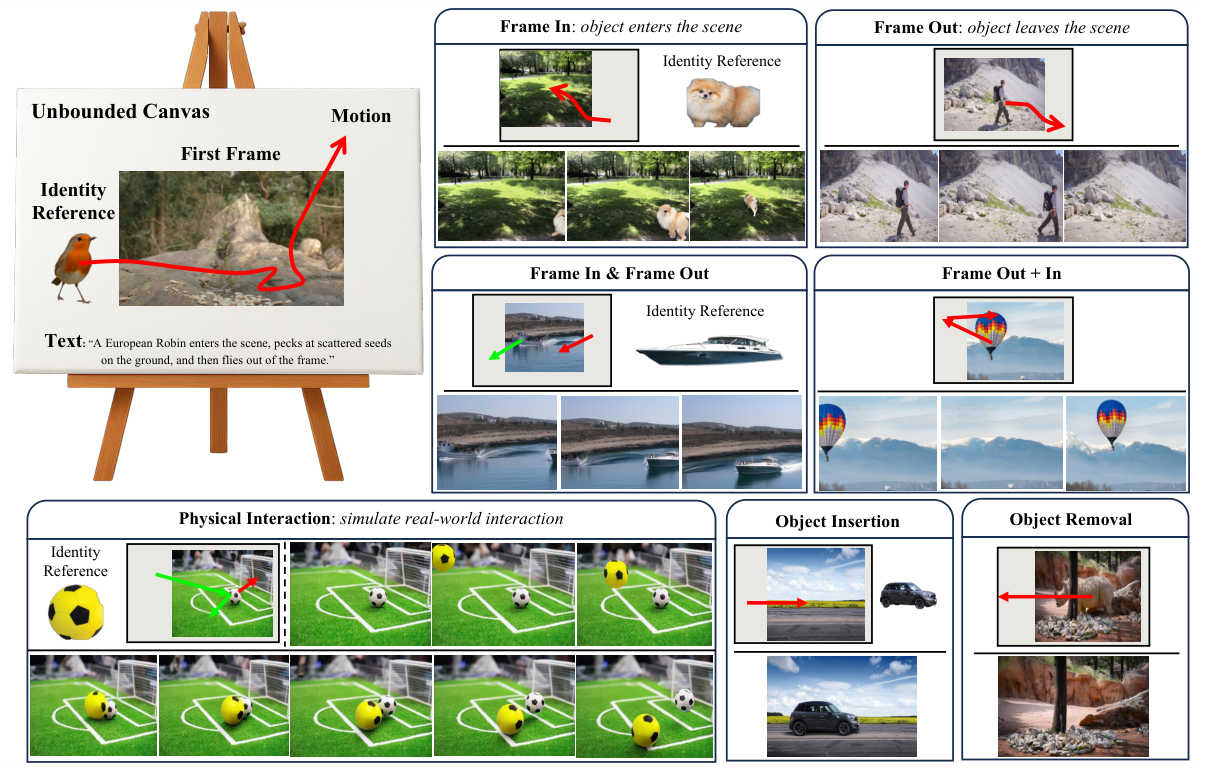 Unbounded Canvas

Motion

First Frame

Identity Reference

Text: "A European Robin enters the scene, pecks at scattered seeds on the ground, and then flies out of the frame."

Frame In: object enters the scene

Identity Reference

Frame Out: object leaves the scene

Frame In & Frame Out

Identity Reference

Frame Out + In

Physical Interaction: simulate real-world interaction

Identity Reference

Object Insertion

Object Removal