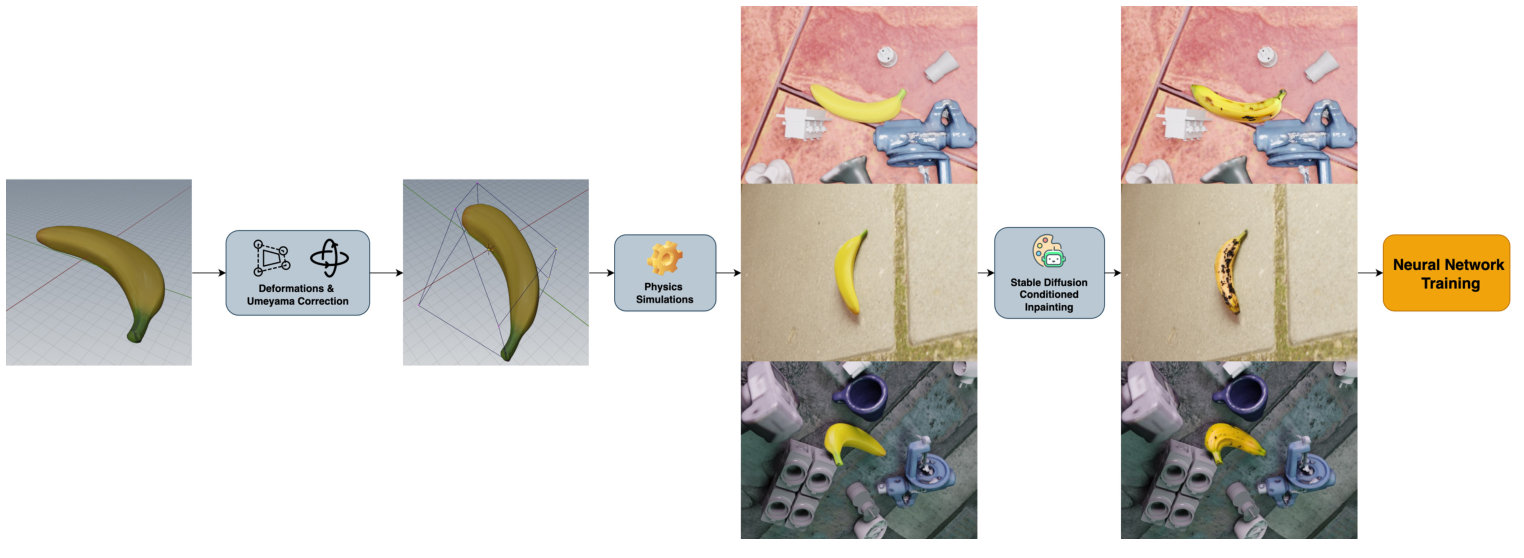 Deformations & Umeyama Correction

Physics Simulations

Stable Diffusion Conditioned Inpainting

Neural Network Training