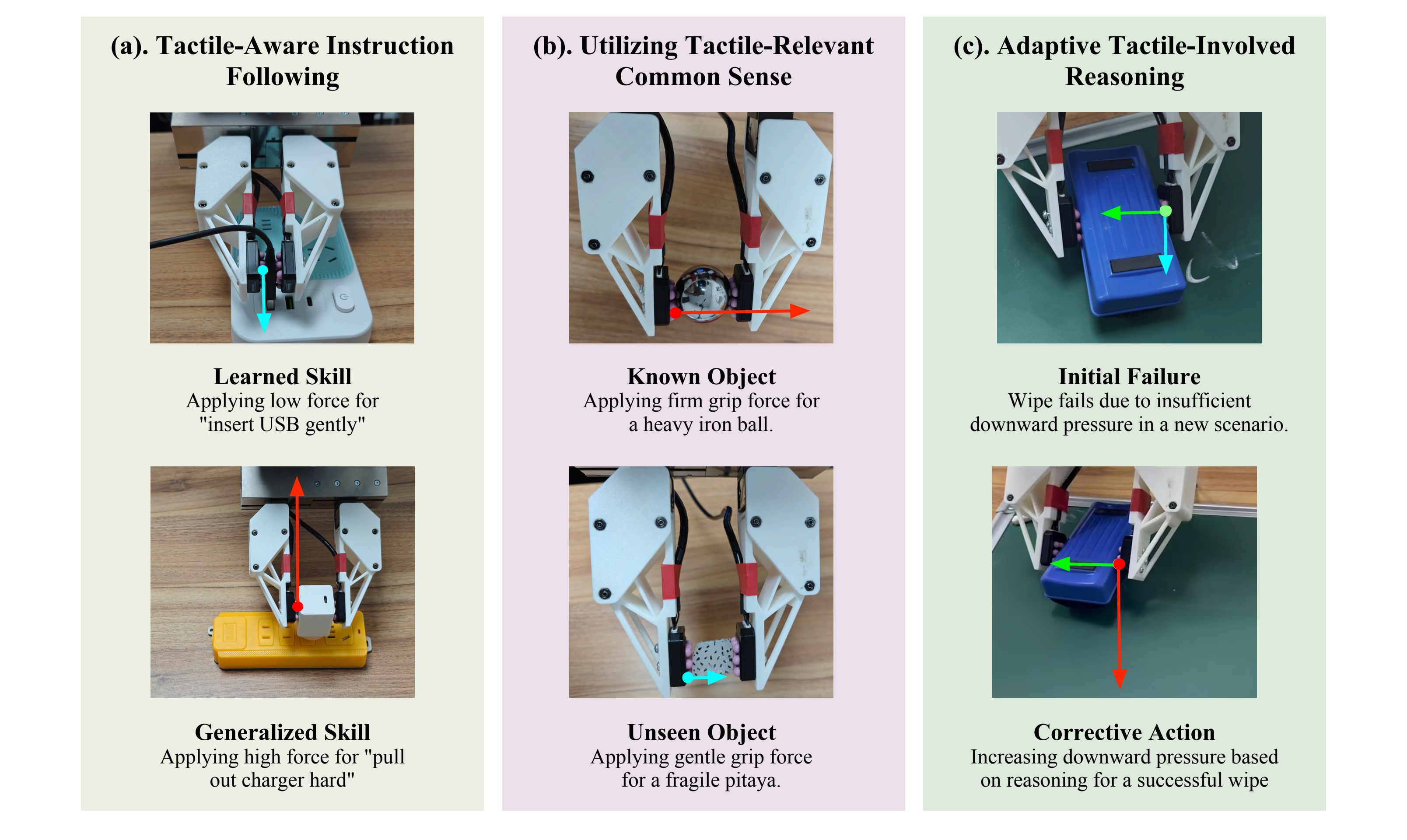 (a). Tactile-Aware Instruction Following

Learned Skill
Applying low force for "insert USB gently"

Generalized Skill
Applying high force for "pull out charger hard"

(b). Utilizing Tactile-Relevant Common Sense

Known Object
Applying firm grip force for a heavy iron ball.

Unseen Object
Applying gentle grip force for a fragile pitaya.

(c). Adaptive Tactile-Involved Reasoning

Initial Failure
Wipe fails due to insufficient downward pressure in a new scenario.

Corrective Action
Increasing downward pressure based on reasoning for a successful wipe