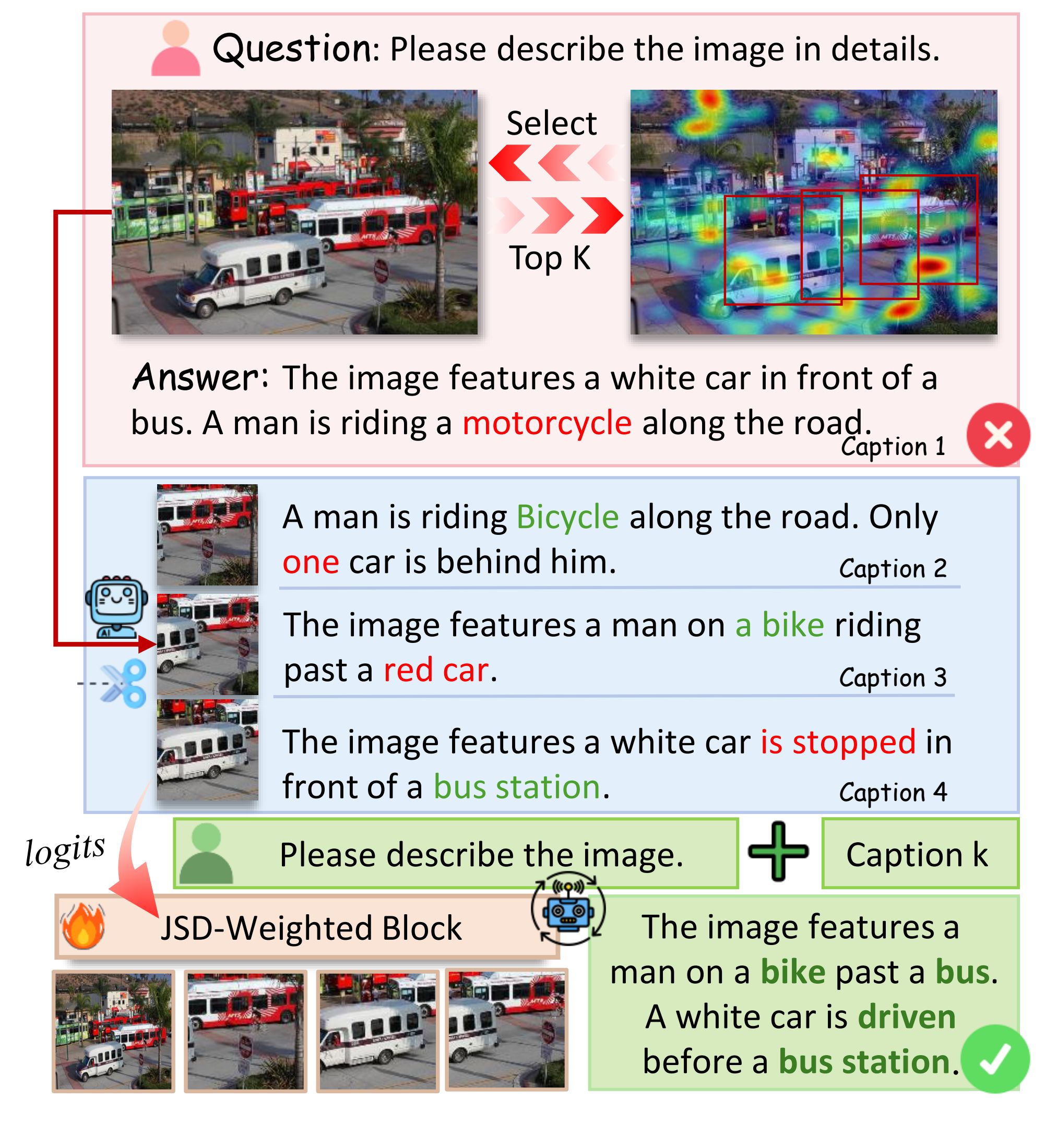 Question: Please describe the image in details.

Select

Top K

Answer: The image features a white car in front of a bus. A man is riding a motorcycle along the road.

Caption 1

A man is riding Bicycle along the road. Only one car is behind him.

Caption 2

The image features a man on a bike riding past a red car.

Caption 3

The image features a white car is stopped in front of a bus station.

Caption 4

logits

Please describe the image.

Caption k

JSD-Weighted Block

The image features a man on a bike past a bus. A white car is driven before a bus station.