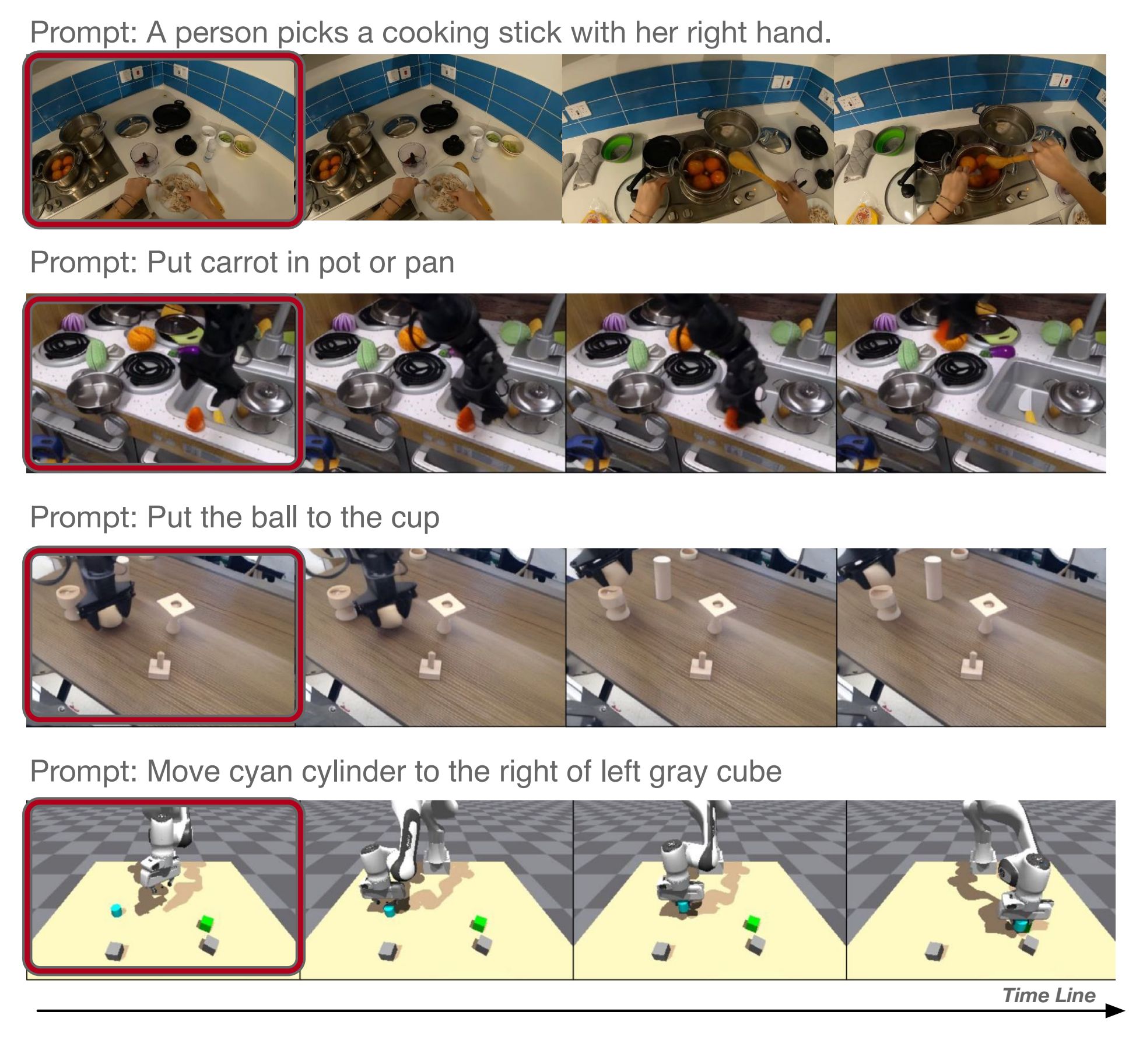 Prompt: A person picks a cooking stick with her right hand.

Prompt: Put carrot in pot or pan

Prompt: Put the ball to the cup

Prompt: Move cyan cylinder to the right of left gray cube

Time Line