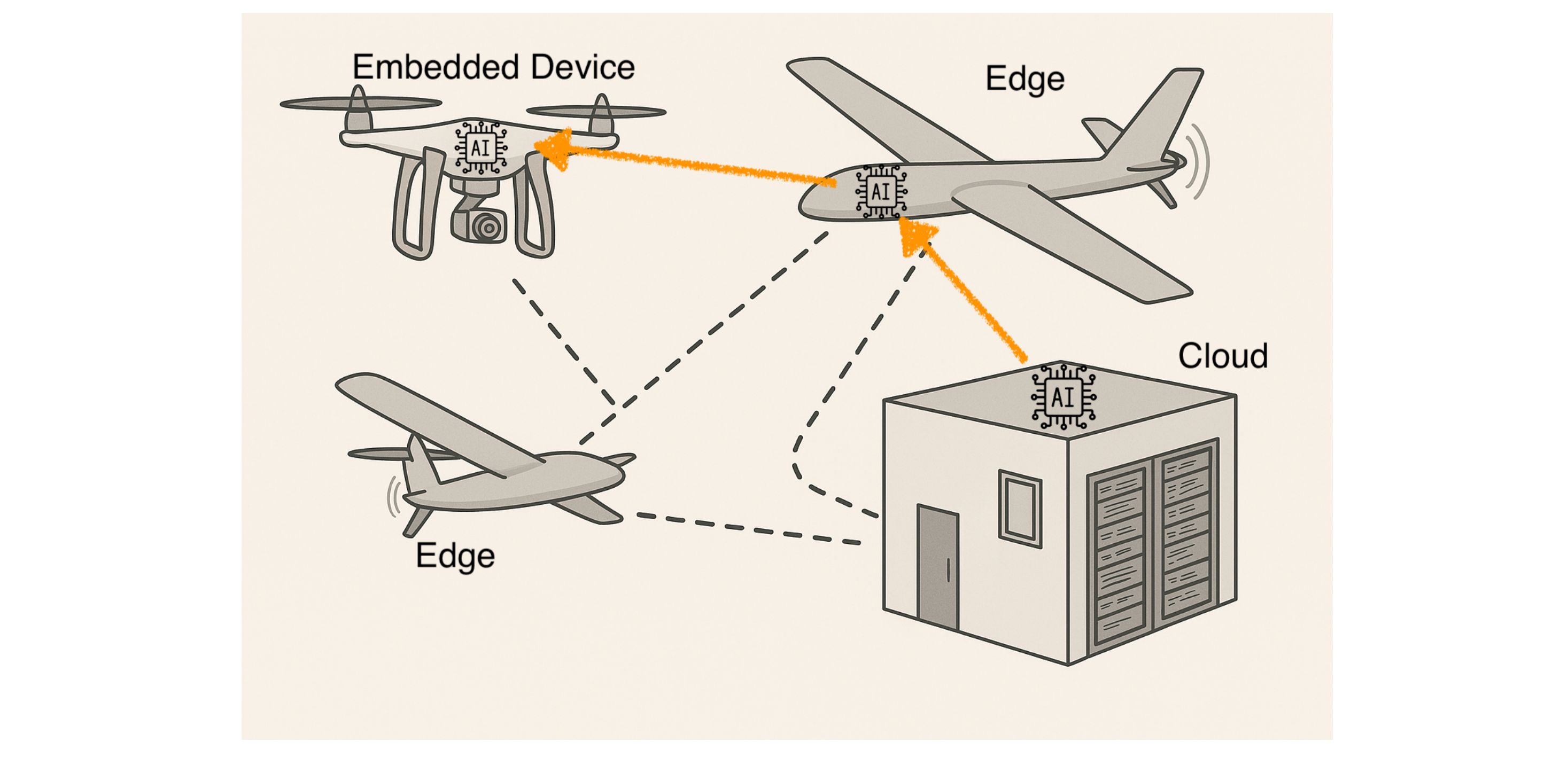 Embedded Device

AI

Edge

AI

Cloud

AI

Edge