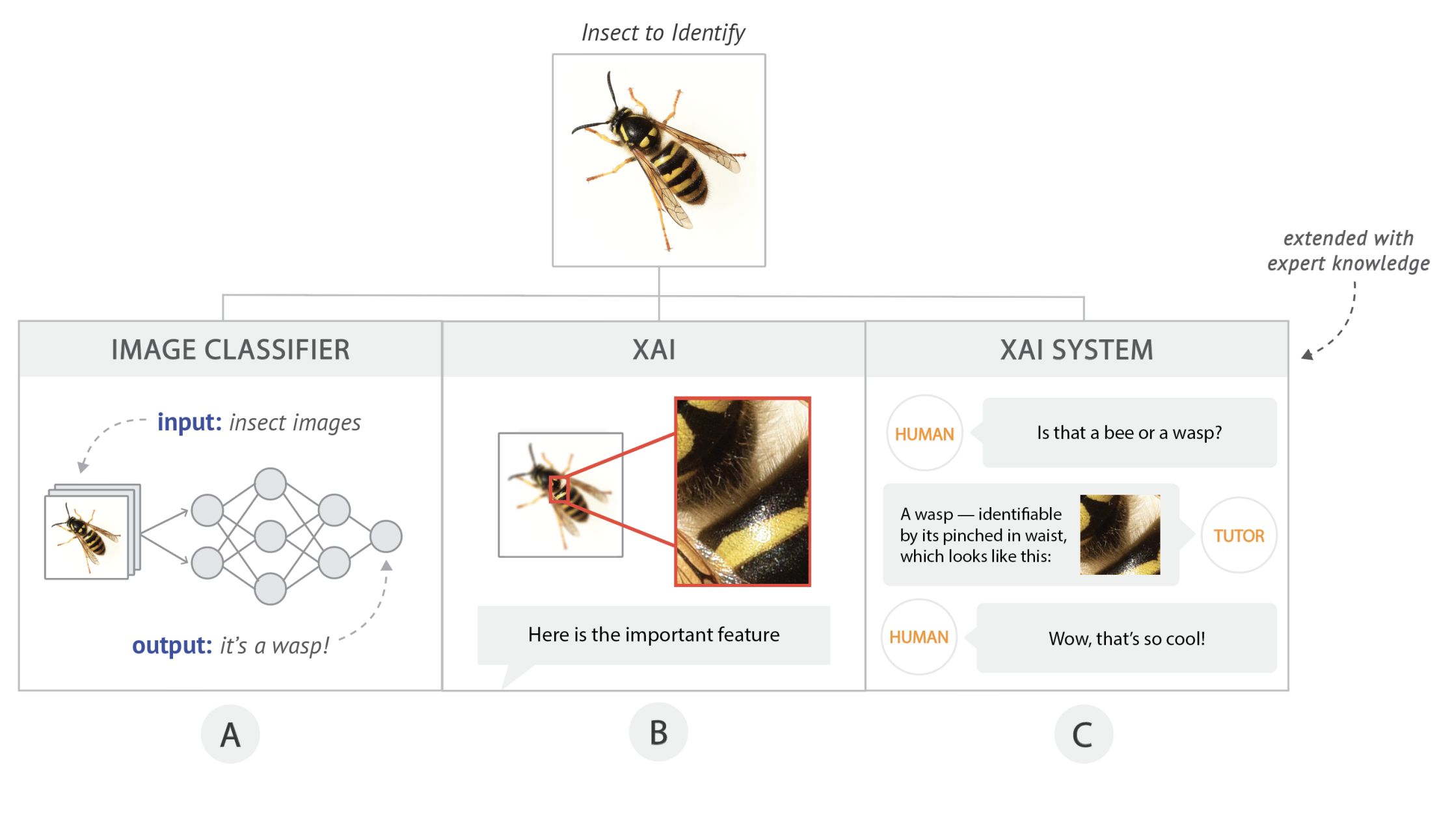 Insect to Identify

extended with expert knowledge

IMAGE CLASSIFIER

input: insect images

output: it's a wasp!

XAI

Here is the important feature

XAI SYSTEM

HUMAN

Is that a bee or a wasp?

A wasp — identifiable by its pinched in waist, which looks like this:

TUTOR

HUMAN

Wow, that's so cool!

A

B

C