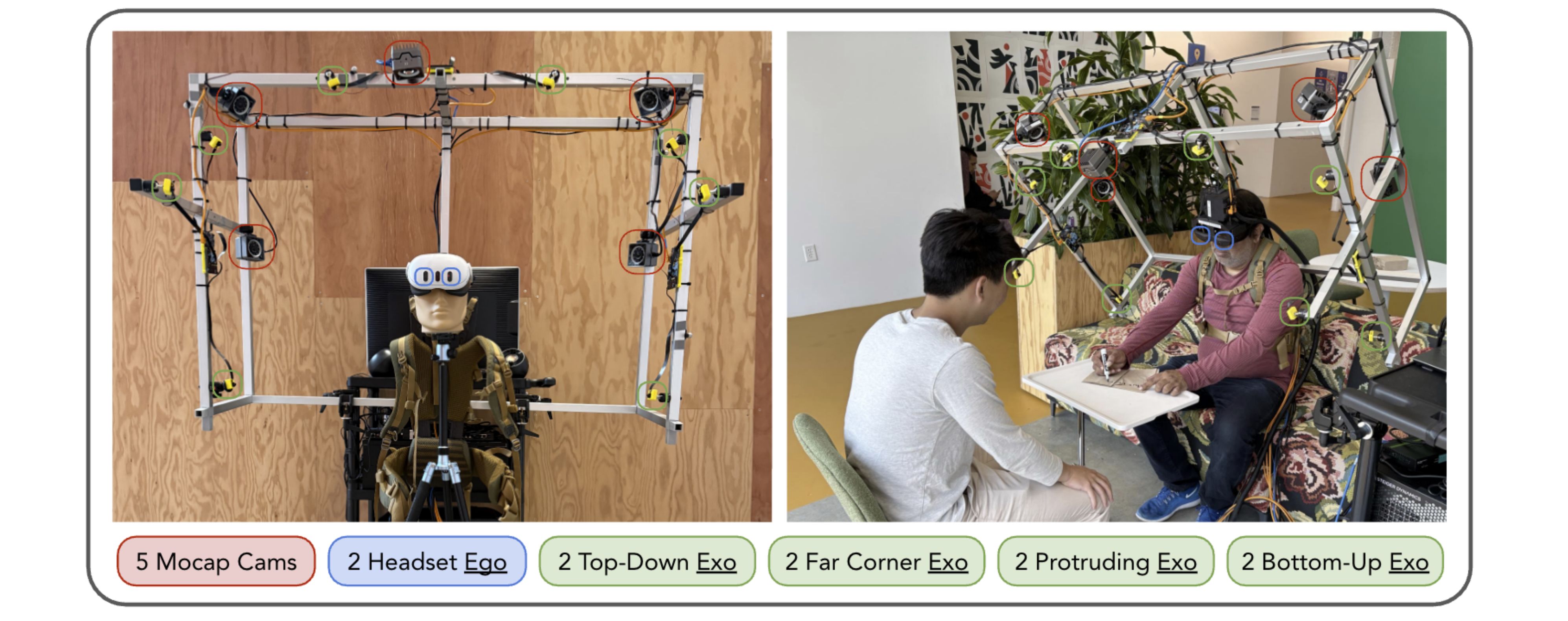 5 Mocap Cams
2 Headset Ego
2 Top-Down Exo
2 Far Corner Exo
2 Protruding Exo
2 Bottom-Up Exo