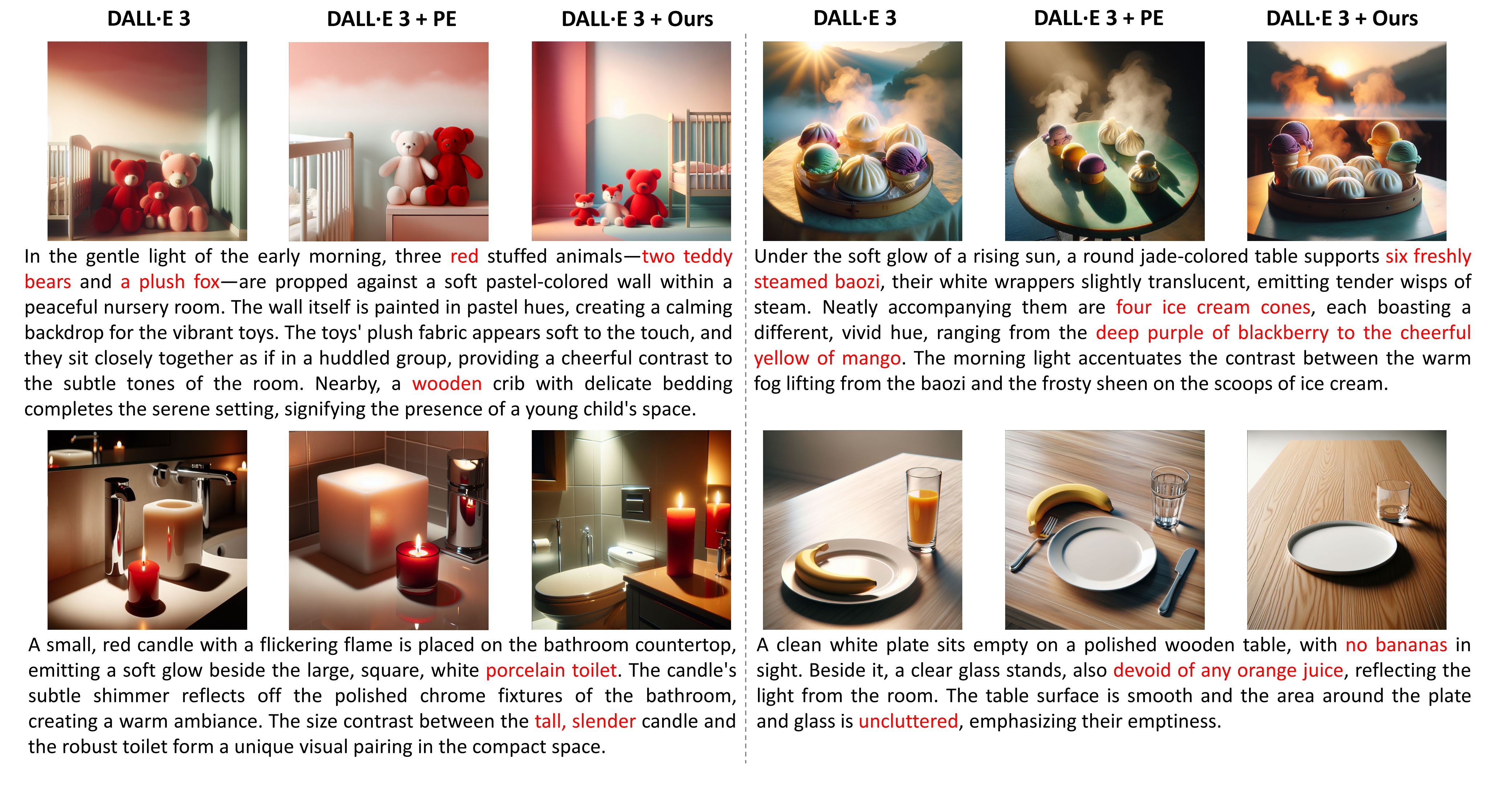 DALL·E 3 DALL·E 3 + PE DALL·E 3 + Ours

In the gentle light of the early morning, three red stuffed animals—two teddy bears and a plush fox—are propped against a soft pastel-colored wall within a peaceful nursery room. The wall itself is painted in pastel hues, creating a calming backdrop for the vibrant toys. The toys' plush fabric appears soft to the touch, and they sit closely together as if in a huddled group, providing a cheerful contrast to the subtle tones of the room. Nearby, a wooden crib with delicate bedding completes the serene setting, signifying the presence of a young child's space.

A small, red candle with a flickering flame is placed on the bathroom countertop, emitting a soft glow beside the large, square, white porcelain toilet. The candle's subtle shimmer reflects off the polished chrome fixtures of the bathroom, creating a warm ambiance. The size contrast between the tall, slender candle and the robust toilet form a unique visual pairing in the compact space.

DALL·E 3 DALL·E 3 + PE DALL·E 3 + Ours

Under the soft glow of a rising sun, a round jade-colored table supports six freshly steamed baozi, their white wrappers slightly translucent, emitting tender wisps of steam. Neatly accompanying them are four ice cream cones, each boasting a different, vivid hue, ranging from the deep purple of blackberry to the cheerful yellow of mango. The morning light accentuates the contrast between the warm fog lifting from the baozi and the frosty sheen on the scoops of ice cream.

A clean white plate sits empty on a polished wooden table, with no bananas in sight. Beside it, a clear glass stands, also devoid of any orange juice, reflecting the light from the room. The table surface is smooth and the area around the plate and glass is uncluttered, emphasizing their emptiness.