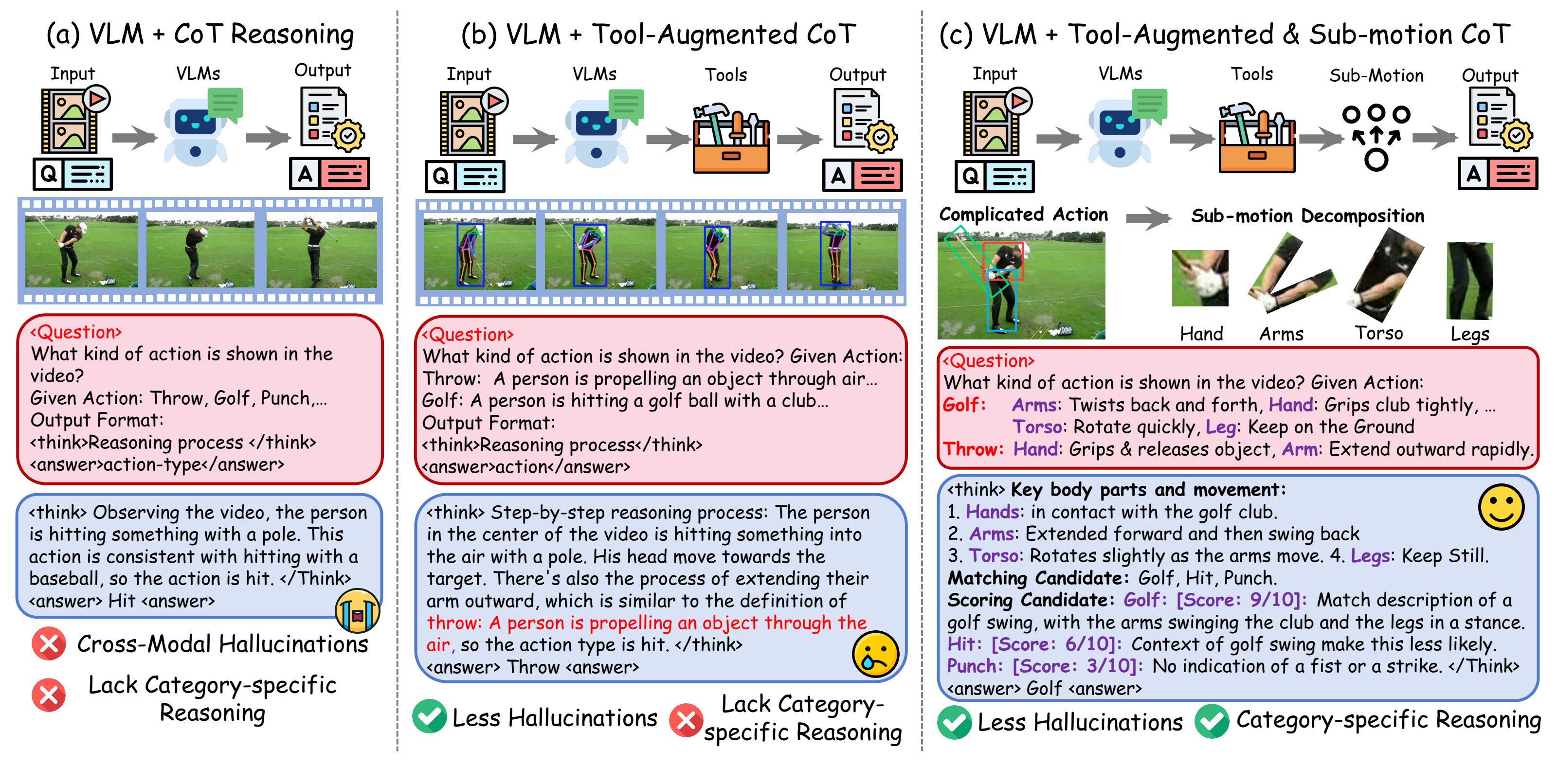 (a) VLM + CoT Reasoning

Input VLMs Output

Q A

<Question>
What kind of action is shown in the video?
Given Action: Throw, Golf, Punch,...
Output Format:
<think>Reasoning process </think>
<answer>action-type</answer>

<think> Observing the video, the person is hitting something with a pole. This action is consistent with hitting with a baseball, so the action is hit. </Think>
<answer> Hit <answer>

Cross-Modal Hallucinations

Lack Category-specific Reasoning

(b) VLM + Tool-Augmented CoT

Input VLMs Tools Output

Q A

<Question>
What kind of action is shown in the video? Given Action:
Throw: A person is propelling an object through air...
Golf: A person is hitting a golf ball with a club...
Output Format:
<think>Reasoning process</think>
<answer>action</answer>

<think> Step-by-step reasoning process: The person in the center of the video is hitting something into the air with a pole. His head move towards the target. There's also the process of extending their arm outward, which is similar to the definition of throw: A person is propelling an object through the air, so the action type is hit. </think>
<answer> Throw <answer>

Less Hallucinations

Lack Category-specific Reasoning

(c) VLM + Tool-Augmented & Sub-motion CoT

Input VLMs Tools Sub-Motion Output

Q A

Complicated Action

Sub-motion Decomposition

Hand Arms Torso Legs

<Question>
What kind of action is shown in the video? Given Action:
Golf: Arms: Twists back and forth, Hand: Grips club tightly, ...
Torso: Rotate quickly, Leg: Keep on the Ground
Throw: Hand: Grips & releases object, Arm: Extend outward rapidly.

<think> Key body parts and movement:
1. Hands: in contact with the golf club.
2. Arms: Extended forward and then swing back
3. Torso: Rotates slightly as the arms move. 4. Legs: Keep Still.
Matching Candidate: Golf, Hit, Punch.
Scoring Candidate: Golf: [Score: 9/10]: Match description of a golf swing, with the arms swinging the club and the legs in a stance.
Hit: [Score: 6/10]: Context of golf swing make this less likely.
Punch: [Score: 3/10]: No indication of a fist or a strike. </Think>
<answer> Golf <answer>

Less Hallucinations

Category-specific Reasoning