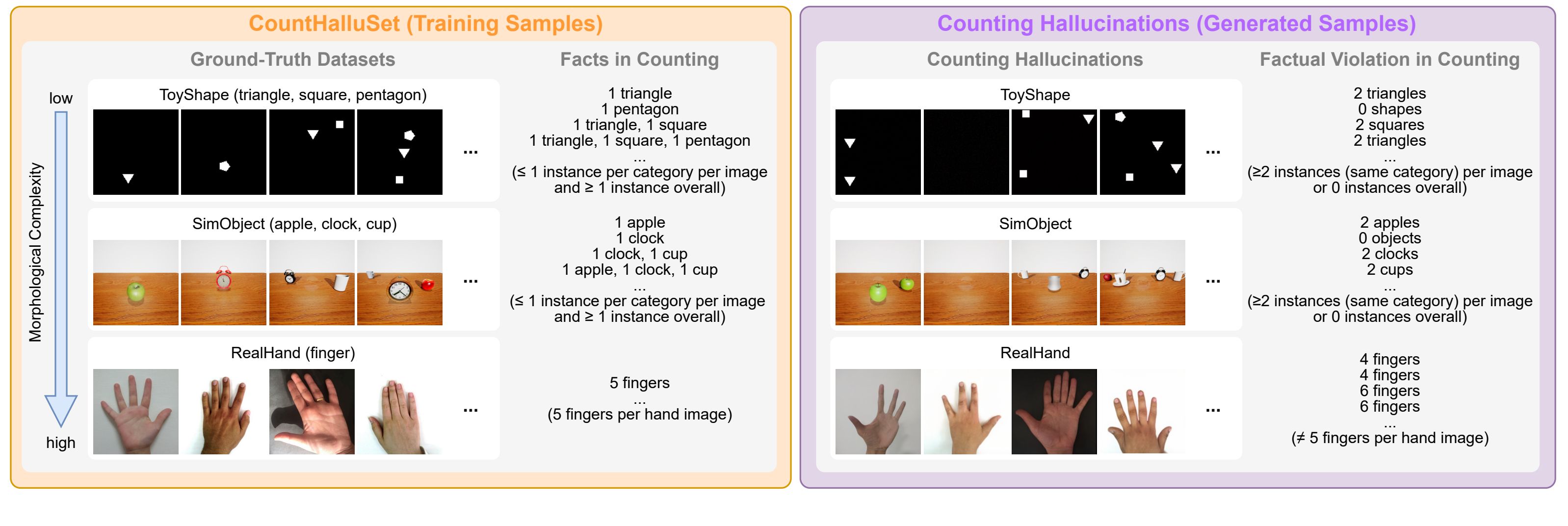 CountHalluSet (Training Samples)

Ground-Truth Datasets

Facts in Counting

low

Morphological Complexity

high

ToyShape (triangle, square, pentagon)

...

1 triangle
1 pentagon
1 triangle, 1 square
1 triangle, 1 square, 1 pentagon
...
(≤ 1 instance per category per image and ≥ 1 instance overall)

SimObject (apple, clock, cup)

...

1 apple
1 clock
1 clock, 1 cup
1 apple, 1 clock, 1 cup
...
(≤ 1 instance per category per image and ≥ 1 instance overall)

RealHand (finger)

...

5 fingers
...
(5 fingers per hand image)

Counting Hallucinations (Generated Samples)

Counting Hallucinations

Factual Violation in Counting

ToyShape

...

2 triangles
0 shapes
2 squares
2 triangles
...
(≥2 instances (same category) per image or 0 instances overall)

SimObject

...

2 apples
0 objects
2 clocks
2 cups
...
(≥2 instances (same category) per image or 0 instances overall)

RealHand

...

4 fingers
4 fingers
6 fingers
6 fingers
...
(≠ 5 fingers per hand image)