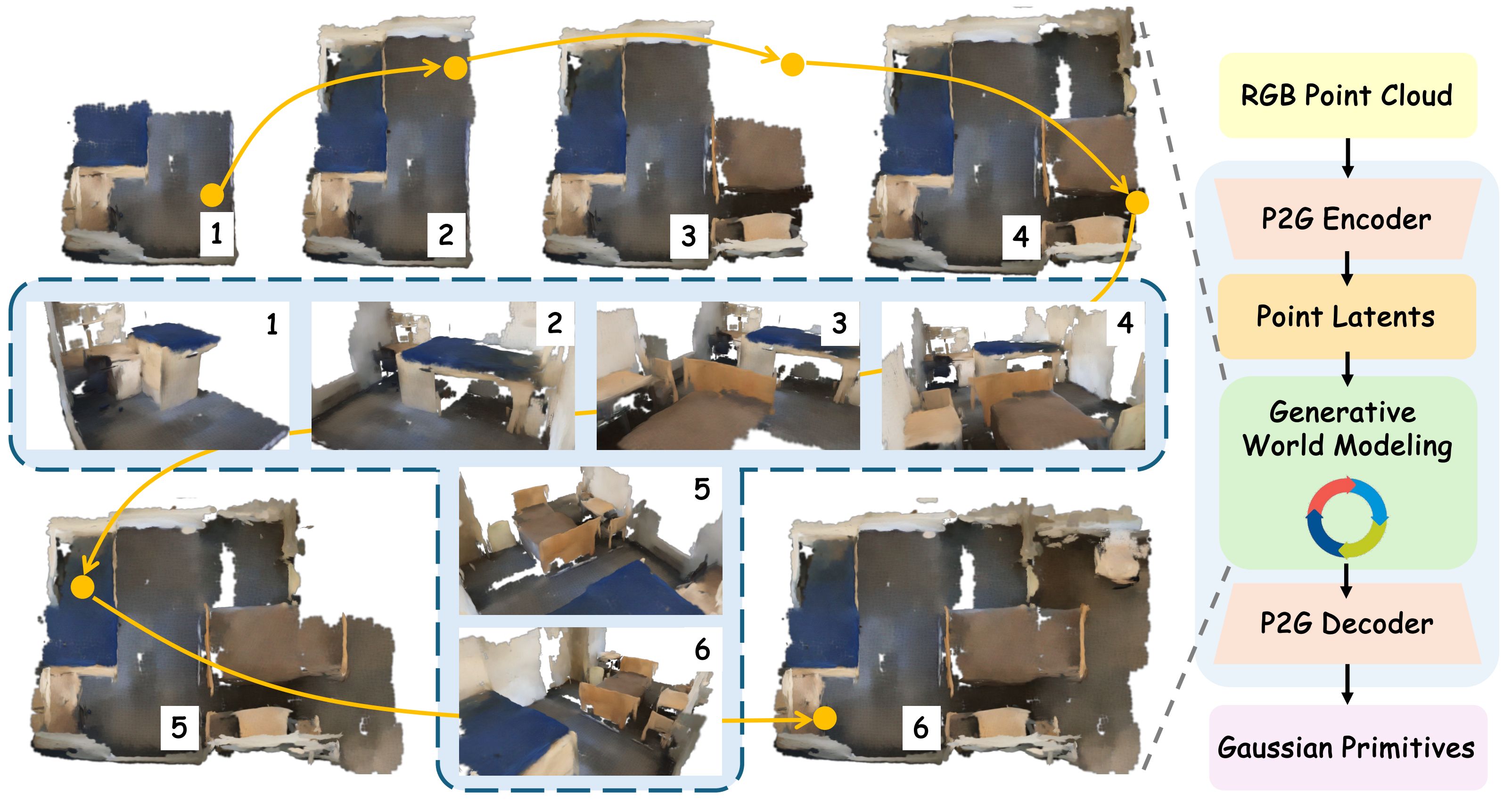 1

2

3

4

1

2

3

4

5

6

5

6

RGB Point Cloud

P2G Encoder

Point Latents

Generative World Modeling

P2G Decoder

Gaussian Primitives