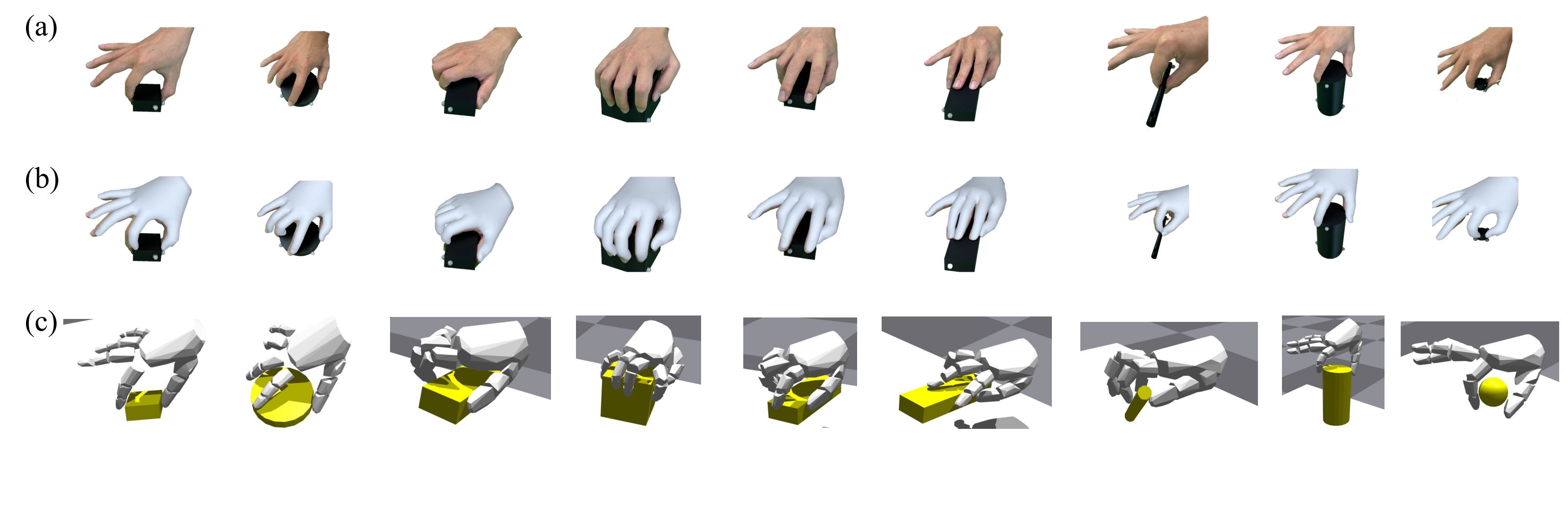 (a)

(b)

(c)