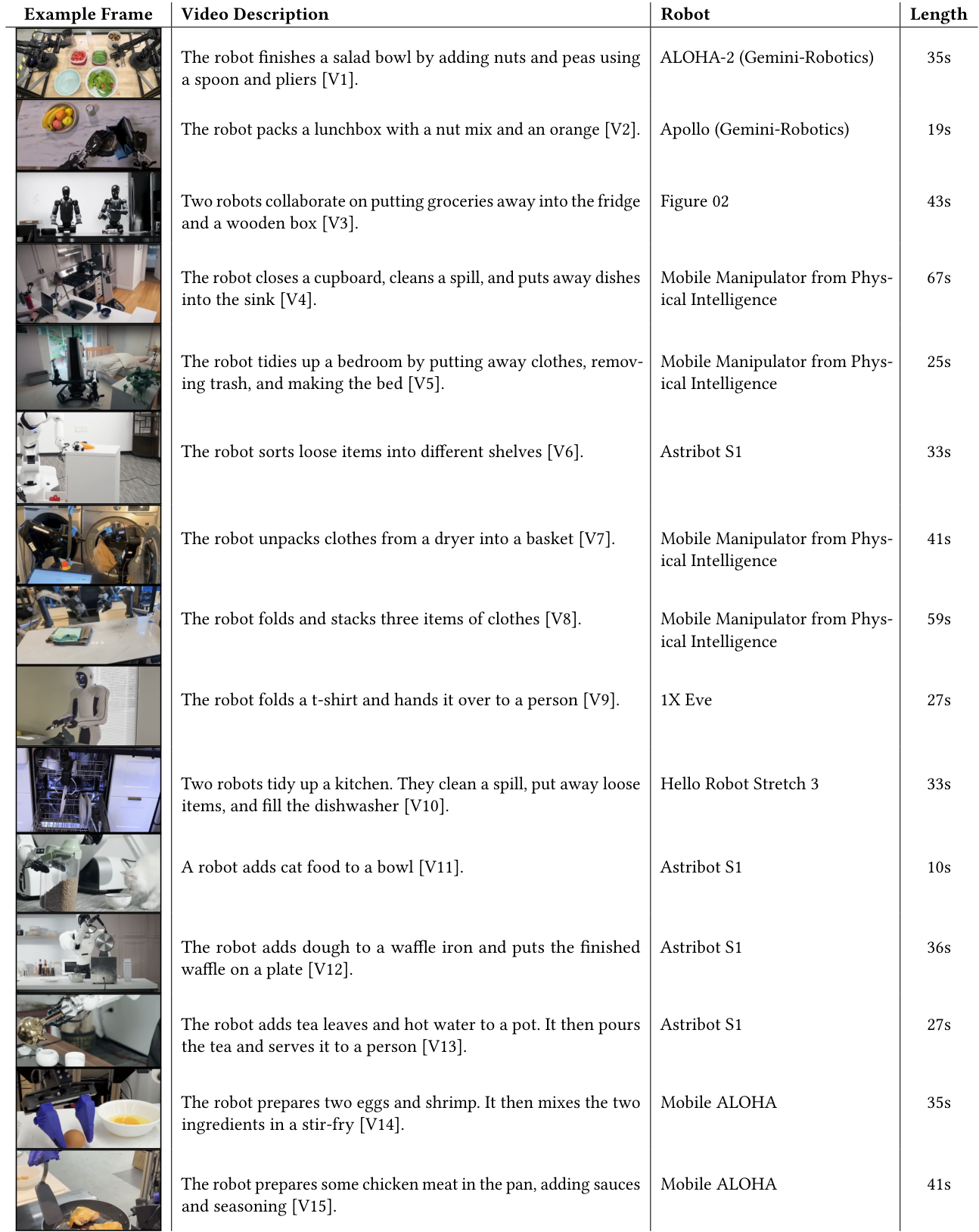 | Example Frame | Video Description | Robot | Length |
|---|---|---|---|
| | The robot finishes a salad bowl by adding nuts and peas using a spoon and pliers [V1]. | ALOHA-2 (Gemini-Robotics) | 35s |
| | The robot packs a lunchbox with a nut mix and an orange [V2]. | Apollo (Gemini-Robotics) | 19s |
| | Two robots collaborate on putting groceries away into the fridge and a wooden box [V3]. | Figure 02 | 43s |
| | The robot closes a cupboard, cleans a spill, and puts away dishes into the sink [V4]. | Mobile Manipulator from Physical Intelligence | 67s |
| | The robot tidies up a bedroom by putting away clothes, removing trash, and making the bed [V5]. | Mobile Manipulator from Physical Intelligence | 25s |
| | The robot sorts loose items into different shelves [V6]. | Astribot S1 | 33s |
| | The robot unpacks clothes from a dryer into a basket [V7]. | Mobile Manipulator from Physical Intelligence | 41s |
| | The robot folds and stacks three items of clothes [V8]. | Mobile Manipulator from Physical Intelligence | 59s |
| | The robot folds a t-shirt and hands it over to a person [V9]. | 1X Eve | 27s |
| | Two robots tidy up a kitchen. They clean a spill, put away loose items, and fill the dishwasher [V10]. | Hello Robot Stretch 3 | 33s |
| | A robot adds cat food to a bowl [V11]. | Astribot S1 | 10s |
| | The robot adds dough to a waffle iron and puts the finished waffle on a plate [V12]. | Astribot S1 | 36s |
| | The robot adds tea leaves and hot water to a pot. It then pours the tea and serves it to a person [V13]. | Astribot S1 | 27s |
| | The robot prepares two eggs and shrimp. It then mixes the two ingredients in a stir-fry [V14]. | Mobile ALOHA | 35s |
| | The robot prepares some chicken meat in the pan, adding sauces and seasoning [V15]. | Mobile ALOHA | 41s |