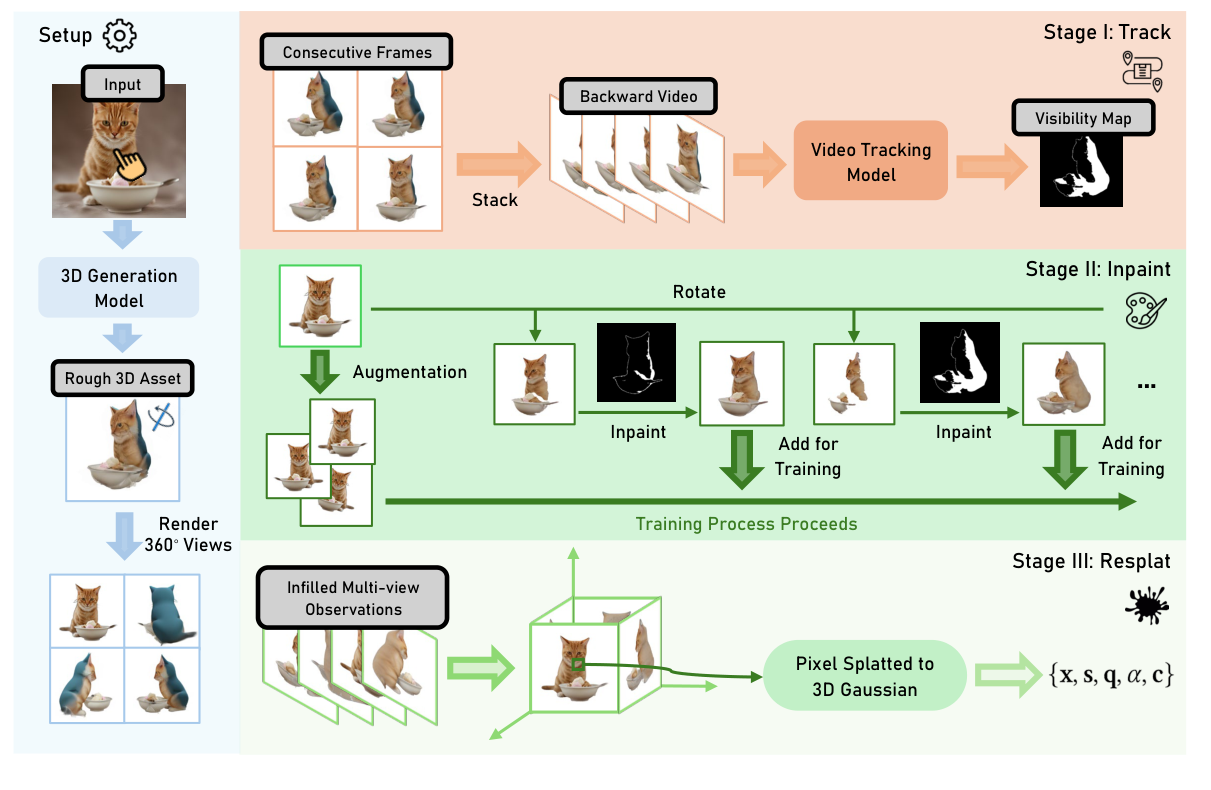 Setup

Input

3D Generation Model

Rough 3D Asset

Render 360° Views

Stage I: Track

Consecutive Frames

Stack

Backward Video

Video Tracking Model

Visibility Map

Stage II: Inpaint

Rotate

Augmentation

Inpaint

Add for Training

Inpaint

Add for Training

...

Training Process Proceeds

Stage III: Resplat

Infilled Multi-view Observations

Pixel Splatted to 3D Gaussian

$\{\mathbf{x}, \mathbf{s}, \mathbf{q}, \alpha, \mathbf{c}\}$