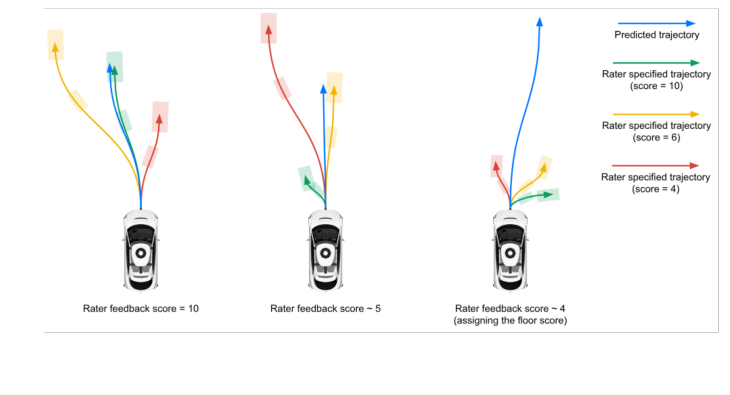 Predicted trajectory

Rater specified trajectory (score = 10)

Rater specified trajectory (score = 6)

Rater specified trajectory (score = 4)

Rater feedback score = 10

Rater feedback score ~ 5

Rater feedback score ~ 4 (assigning the floor score)