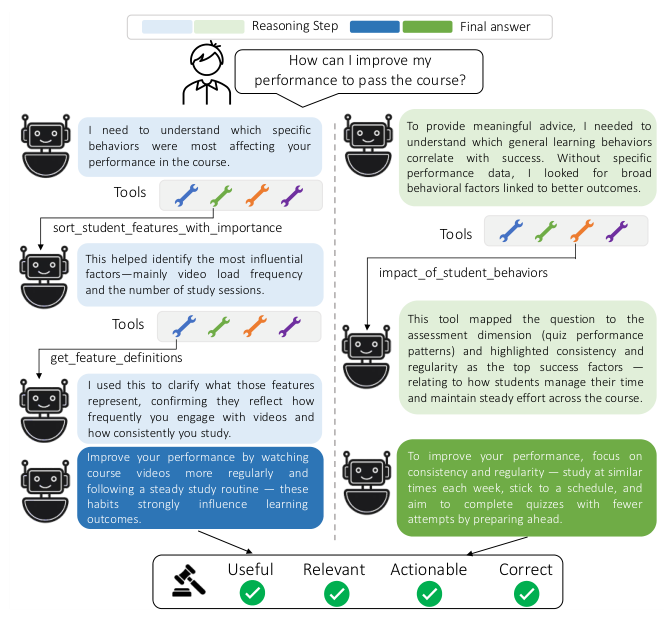 Reasoning Step Final answer

How can I improve my performance to pass the course?

I need to understand which specific behaviors were most affecting your performance in the course.

Tools

sort_student_features_with_importance

This helped identify the most influential factors—mainly video load frequency and the number of study sessions.

Tools

get_feature_definitions

I used this to clarify what those features represent, confirming they reflect how frequently you engage with videos and how consistently you study.

Improve your performance by watching course videos more regularly and following a steady study routine — these habits strongly influence learning outcomes.

To provide meaningful advice, I needed to understand which general learning behaviors correlate with success. Without specific performance data, I looked for broad behavioral factors linked to better outcomes.

Tools

impact_of_student_behaviors

This tool mapped the question to the assessment dimension (quiz performance patterns) and highlighted consistency and regularity as the top success factors — relating to how students manage their time and maintain steady effort across the course.

To improve your performance, focus on consistency and regularity — study at similar times each week, stick to a schedule, and aim to complete quizzes with fewer attempts by preparing ahead.

Useful Relevant Actionable Correct