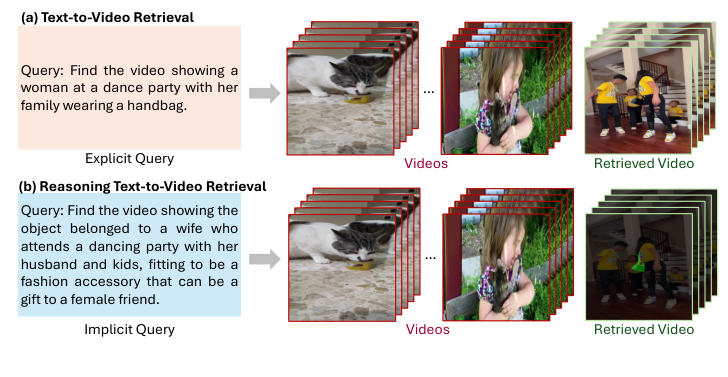 (a) Text-to-Video Retrieval

Query: Find the video showing a woman at a dance party with her family wearing a handbag.

Explicit Query

...

Videos

Retrieved Video

(b) Reasoning Text-to-Video Retrieval

Query: Find the video showing the object belonged to a wife who attends a dancing party with her husband and kids, fitting to be a fashion accessory that can be a gift to a female friend.

Implicit Query

...

Videos

Retrieved Video