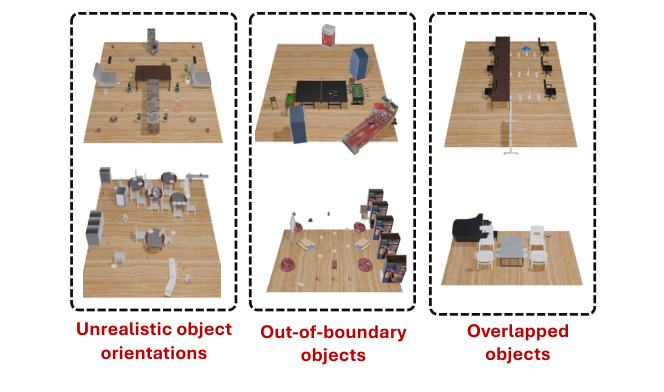 Unrealistic object orientations

Out-of-boundary objects

Overlapped objects