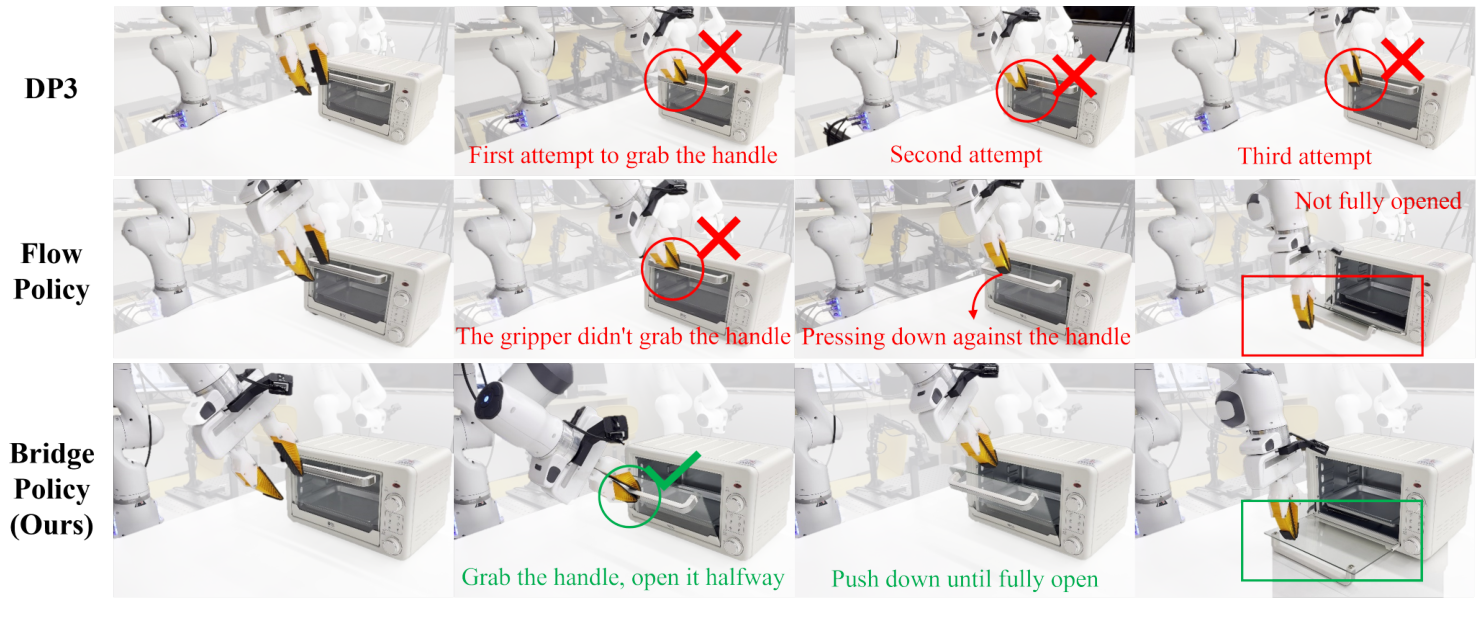 DP3

First attempt to grab the handle

Second attempt

Third attempt

Flow Policy

The gripper didn't grab the handle

Pressing down against the handle

Not fully opened

Bridge Policy (Ours)

Grab the handle, open it halfway

Push down until fully open