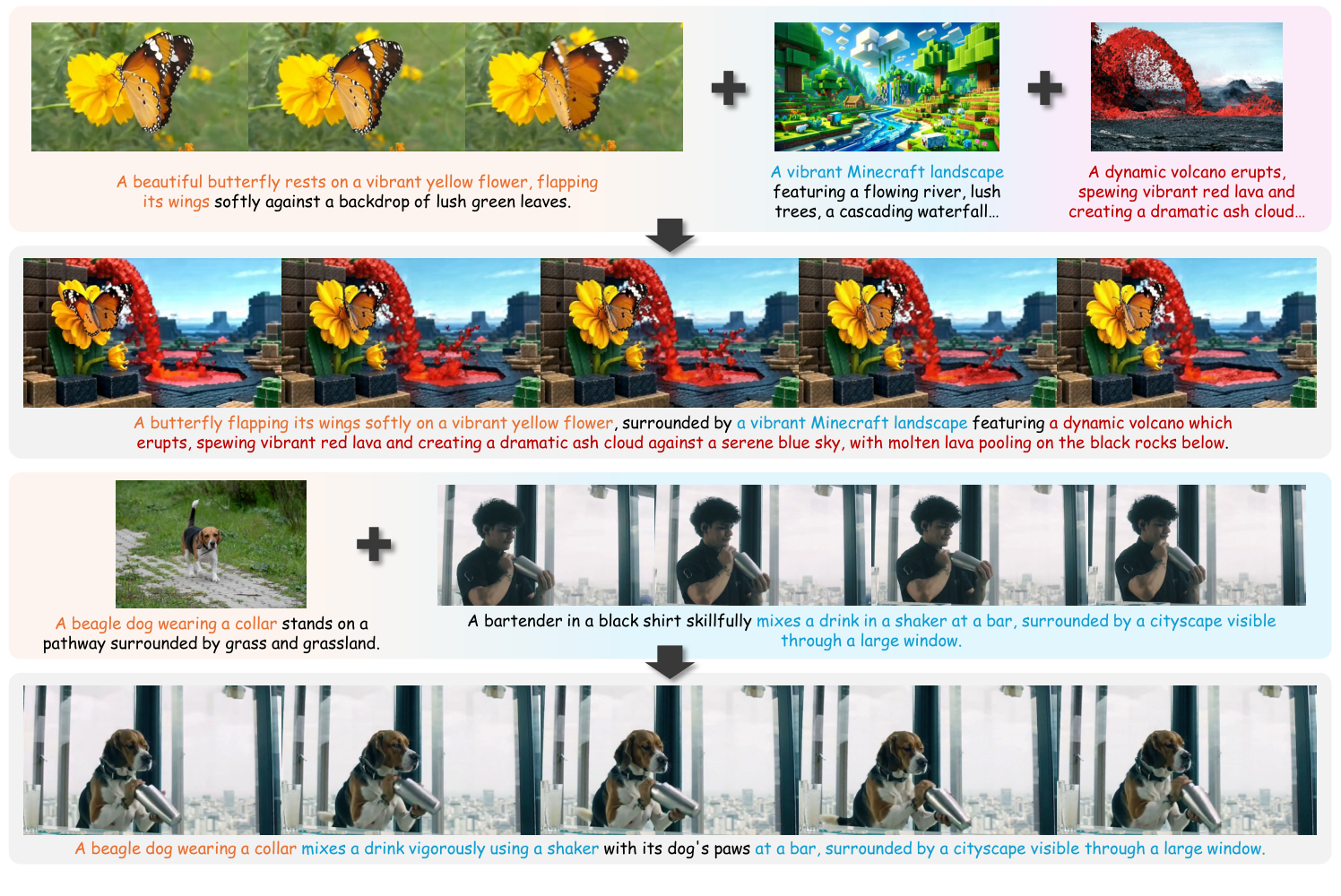 A beautiful butterfly rests on a vibrant yellow flower, flapping its wings softly against a backdrop of lush green leaves.

A vibrant Minecraft landscape featuring a flowing river, lush trees, a cascading waterfall...

A dynamic volcano erupts, spewing vibrant red lava and creating a dramatic ash cloud...

A butterfly flapping its wings softly on a vibrant yellow flower, surrounded by a vibrant Minecraft landscape featuring a dynamic volcano which erupts, spewing vibrant red lava and creating a dramatic ash cloud against a serene blue sky, with molten lava pooling on the black rocks below.

A beagle dog wearing a collar stands on a pathway surrounded by grass and grassland.

A bartender in a black shirt skillfully mixes a drink in a shaker at a bar, surrounded by a cityscape visible through a large window.

A beagle dog wearing a collar mixes a drink vigorously using a shaker with its dog's paws at a bar, surrounded by a cityscape visible through a large window.