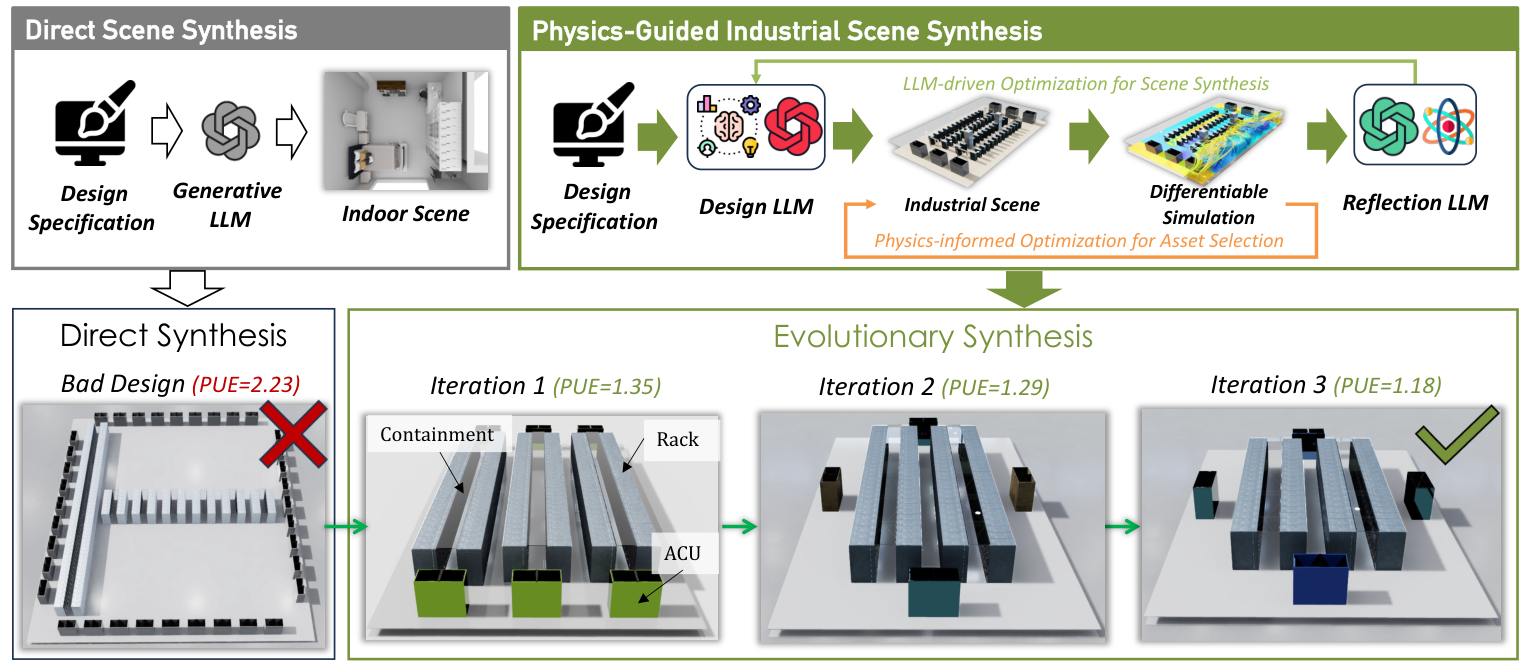 Direct Scene Synthesis

Design Specification

Generative LLM

Indoor Scene

Physics-Guided Industrial Scene Synthesis

LLM-driven Optimization for Scene Synthesis

Design Specification

Design LLM

Industrial Scene

Differentiable Simulation

Reflection LLM

Physics-informed Optimization for Asset Selection

Direct Synthesis

Bad Design (PUE=2.23)

Evolutionary Synthesis

Iteration 1 (PUE=1.35)

Containment

Rack

ACU

Iteration 2 (PUE=1.29)

Iteration 3 (PUE=1.18)