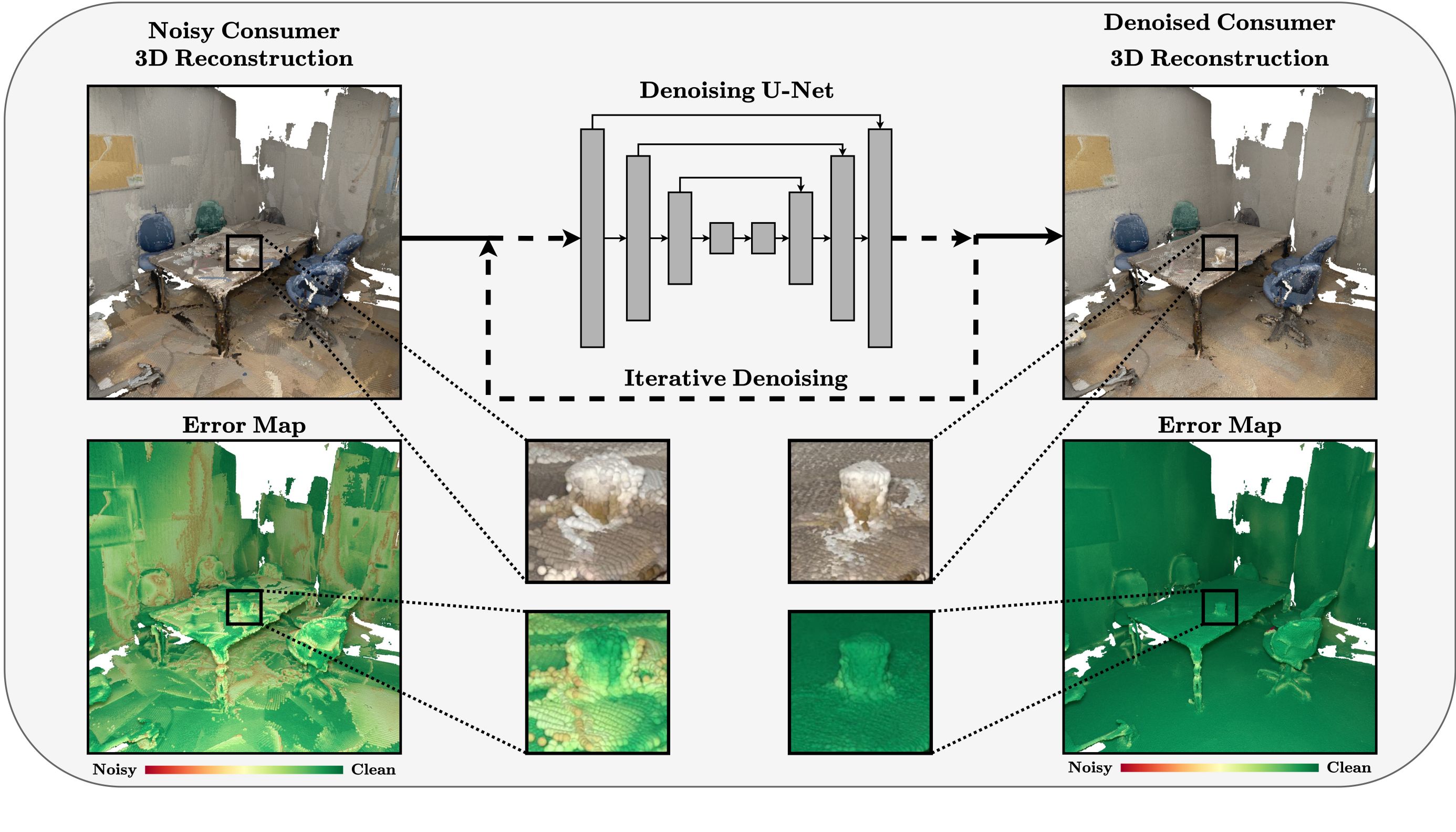 Noisy Consumer
3D Reconstruction

Denoising U-Net

Denoised Consumer
3D Reconstruction

Iterative Denoising

Error Map

Error Map

Noisy Clean

Noisy Clean