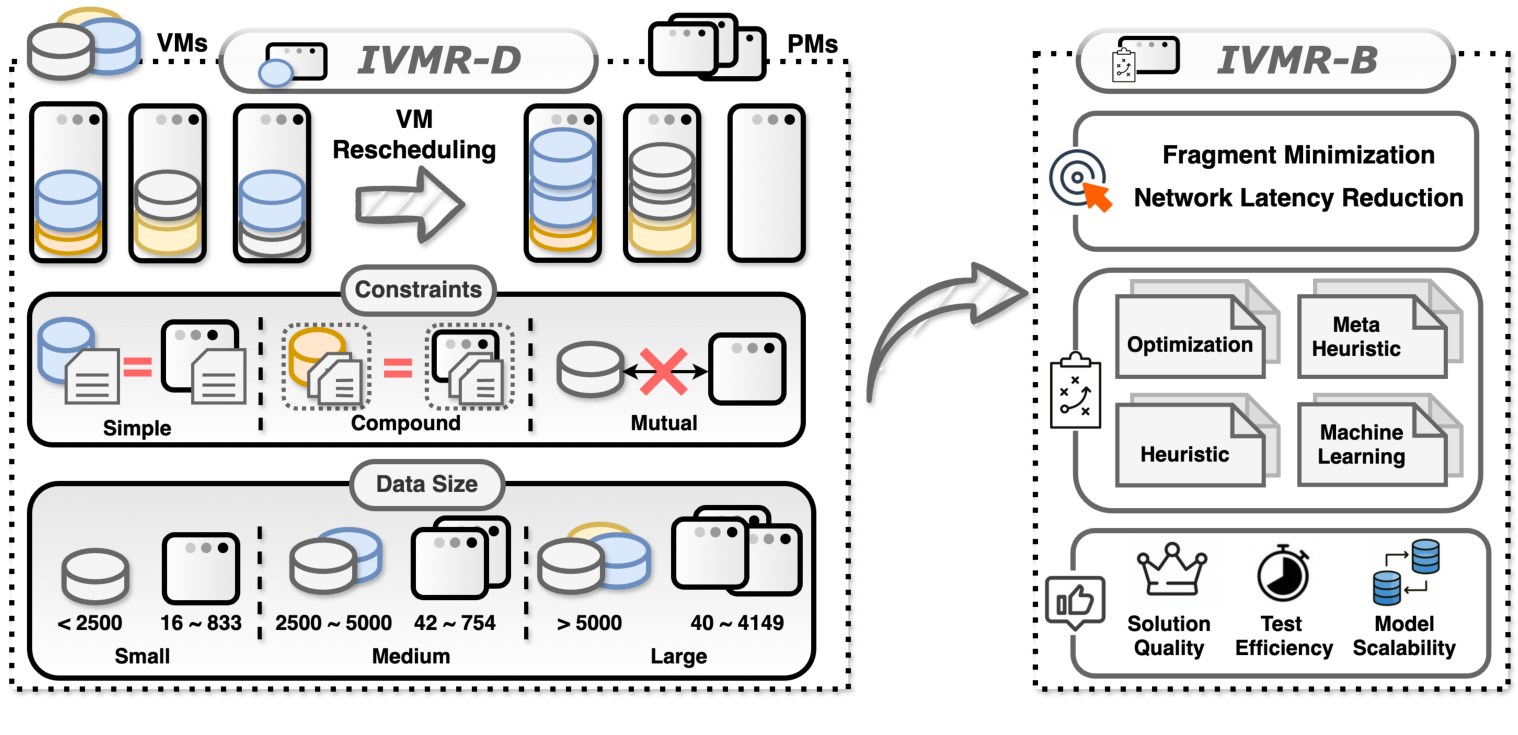 VMs

IVMR-D

PMs

VM Rescheduling

Constraints

Simple

Compound

Mutual

Data Size

< 2500

16 ~ 833

Small

2500 ~ 5000

42 ~ 754

Medium

> 5000

40 ~ 4149

Large

IVMR-B

Fragment Minimization

Network Latency Reduction

Optimization

Meta Heuristic

Heuristic

Machine Learning

Solution Quality

Test Efficiency

Model Scalability