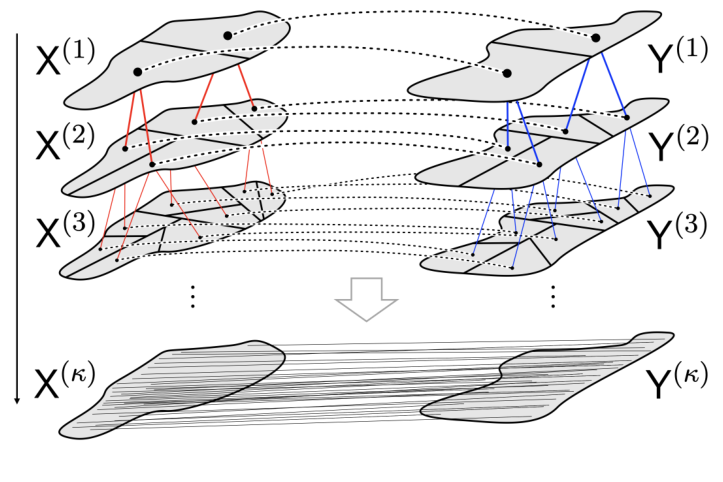 $X^{(1)}$ $Y^{(1)}$
$X^{(2)}$ $Y^{(2)}$
$X^{(3)}$ $Y^{(3)}$
$\vdots$ $\vdots$
$X^{(\kappa)}$ $Y^{(\kappa)}$